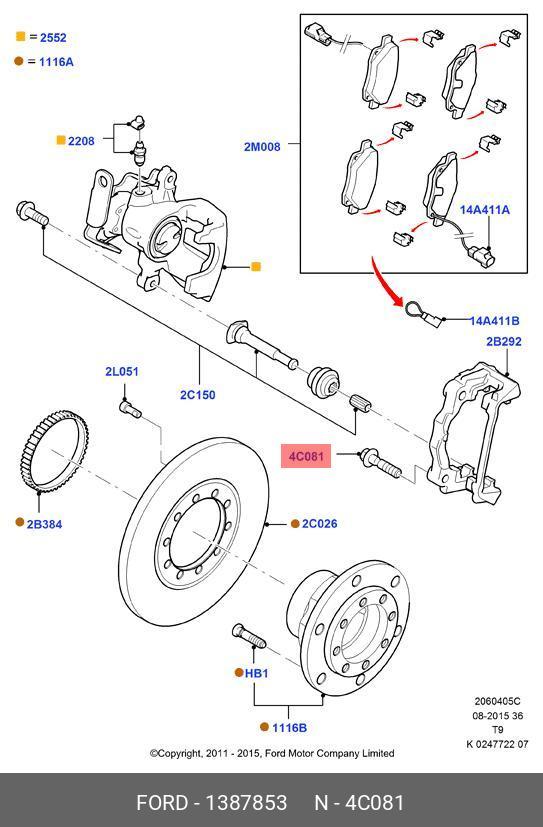 = 2552
= 1116A
2208
2M008
14A411A
14A411B
2B292
2L051
2C150
4C081
2B384
2C026
HB1
1116B
2060405C
08-2015 36
T9
K 0247722 07
©Copyright, 2011 - 2015, Ford Motor Company Limited
FORD - 1387853 N - 4C081