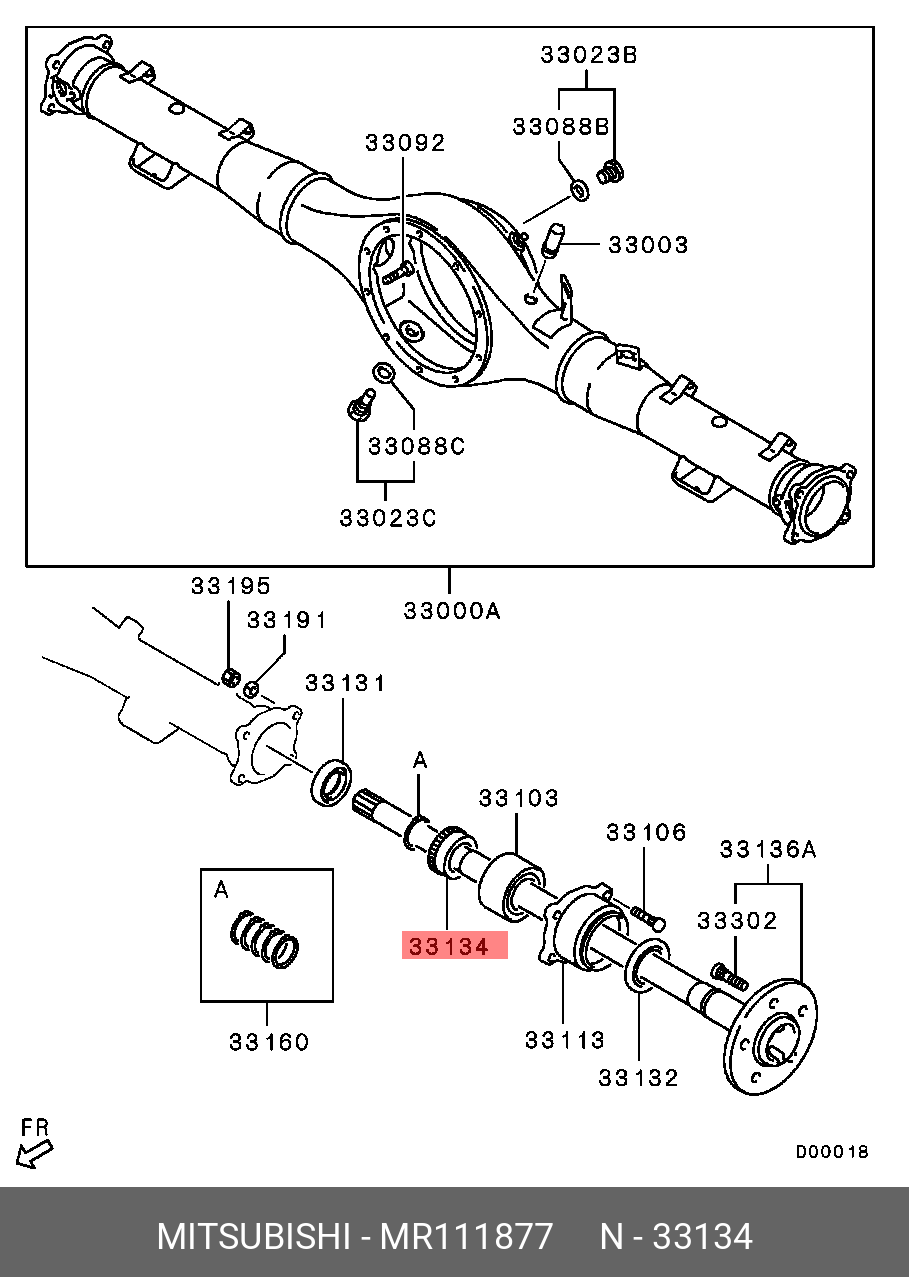 33023B
33088B
33092
33003
33088C
33023C
33000A
33195
33191
33131
A
33103
33106
33136A
33302
A
33134
33160
33113
33132
FR
D00018
MITSUBISHI - MR111877 N - 33134