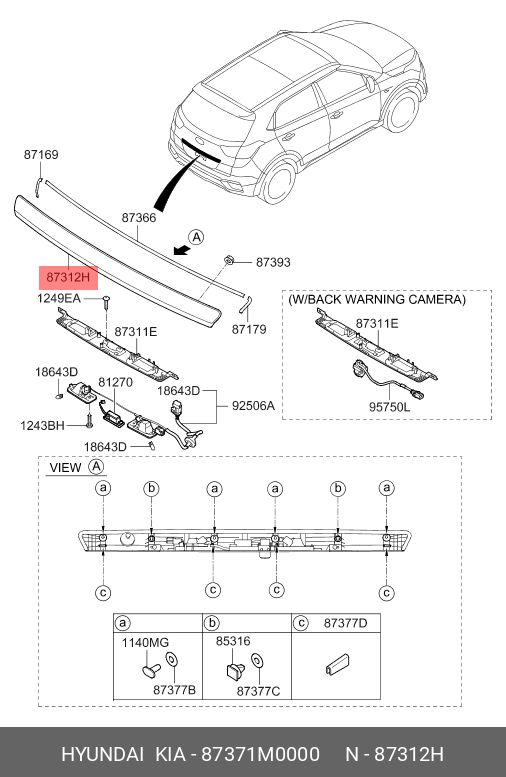 87169

87366

A

87393

87312H

1249EA

87179

87311E

18643D

81270

18643D

92506A

1243BH

18643D

(W/BACK WARNING CAMERA)

87311E

95750L

VIEW A

a b a a b a

c c c c

| a | b | c 87377D |
|---|---|---|
| 1140MG 87377B | 85316 87377C | |

HYUNDAI KIA - 87371M0000 N - 87312H