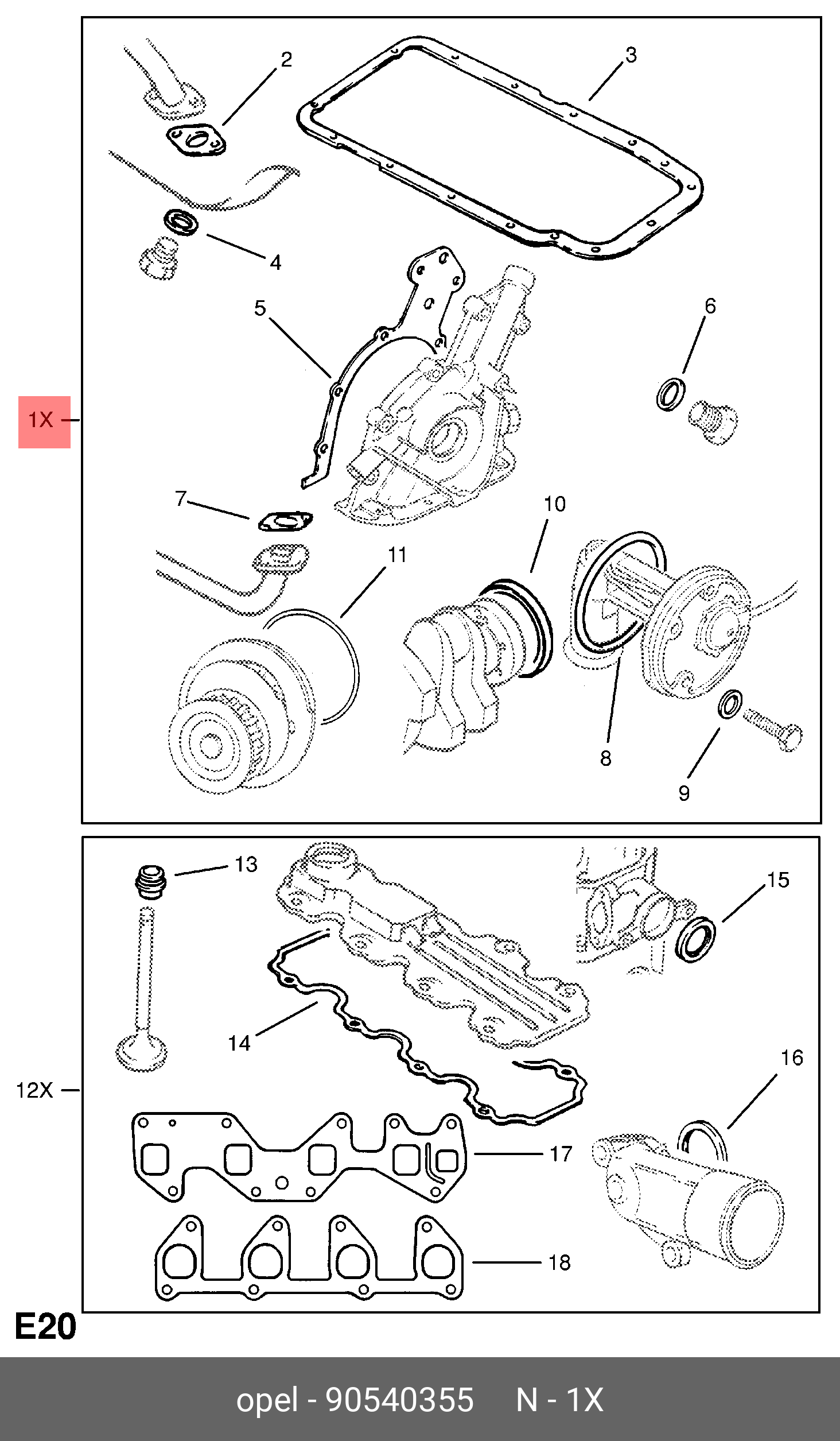 2
3
4
5
6
1X
7
10
11
8
9
13
15
14
16
12X
17
18
E20

opel - 90540355     N - 1X