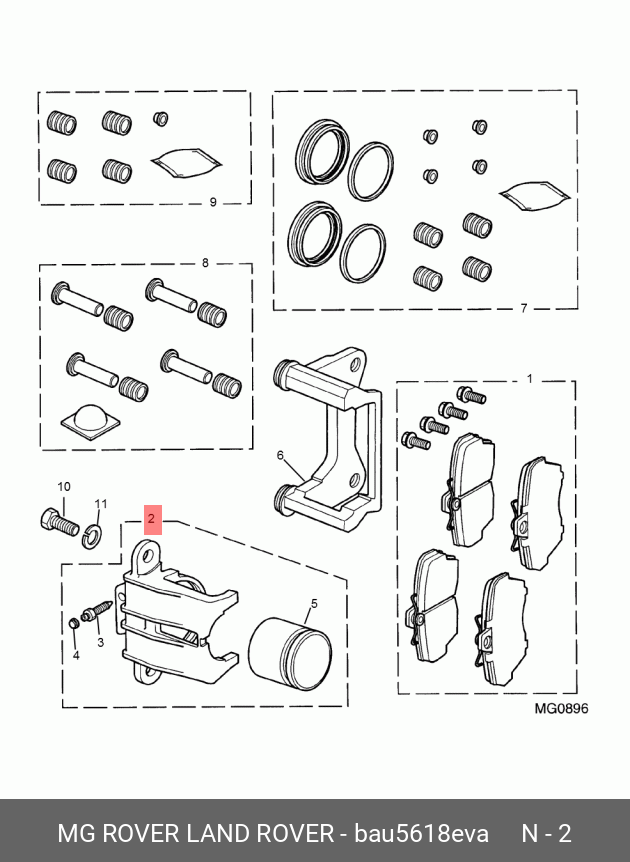 9

7

8

1

6

10

11

2

5

4

3

MG0896

MG ROVER LAND ROVER - bau5618eva N - 2