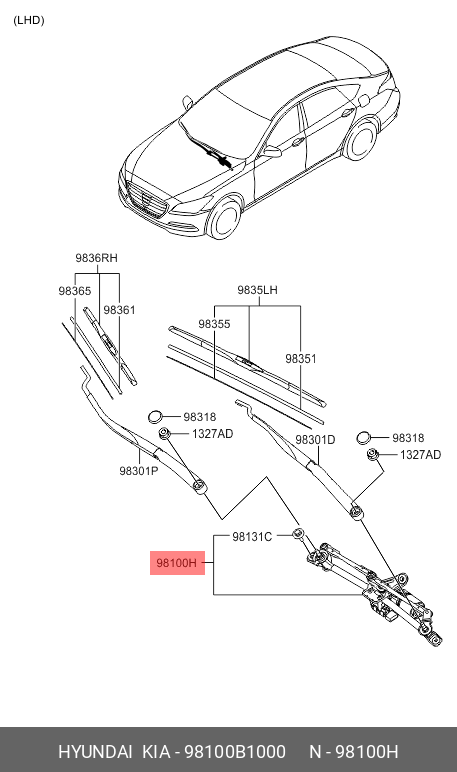 (LHD)

9836RH
98365
98361
9835LH
98355
98351
98318
1327AD
98301P
98301D
98318
1327AD
98131C
98100H

HYUNDAI KIA - 98100B1000 N - 98100H