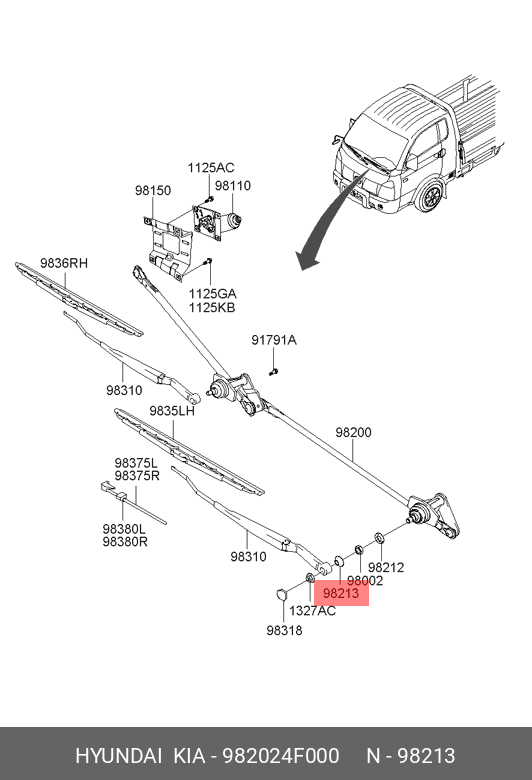 1125AC
98150
98110
9836RH
1125GA
1125KB
91791A
98310
9835LH
98200
98375L
98375R
98380L
98380R
98310
98212
98002
98213
1327AC
98318

HYUNDAI KIA - 982024F000 N - 98213