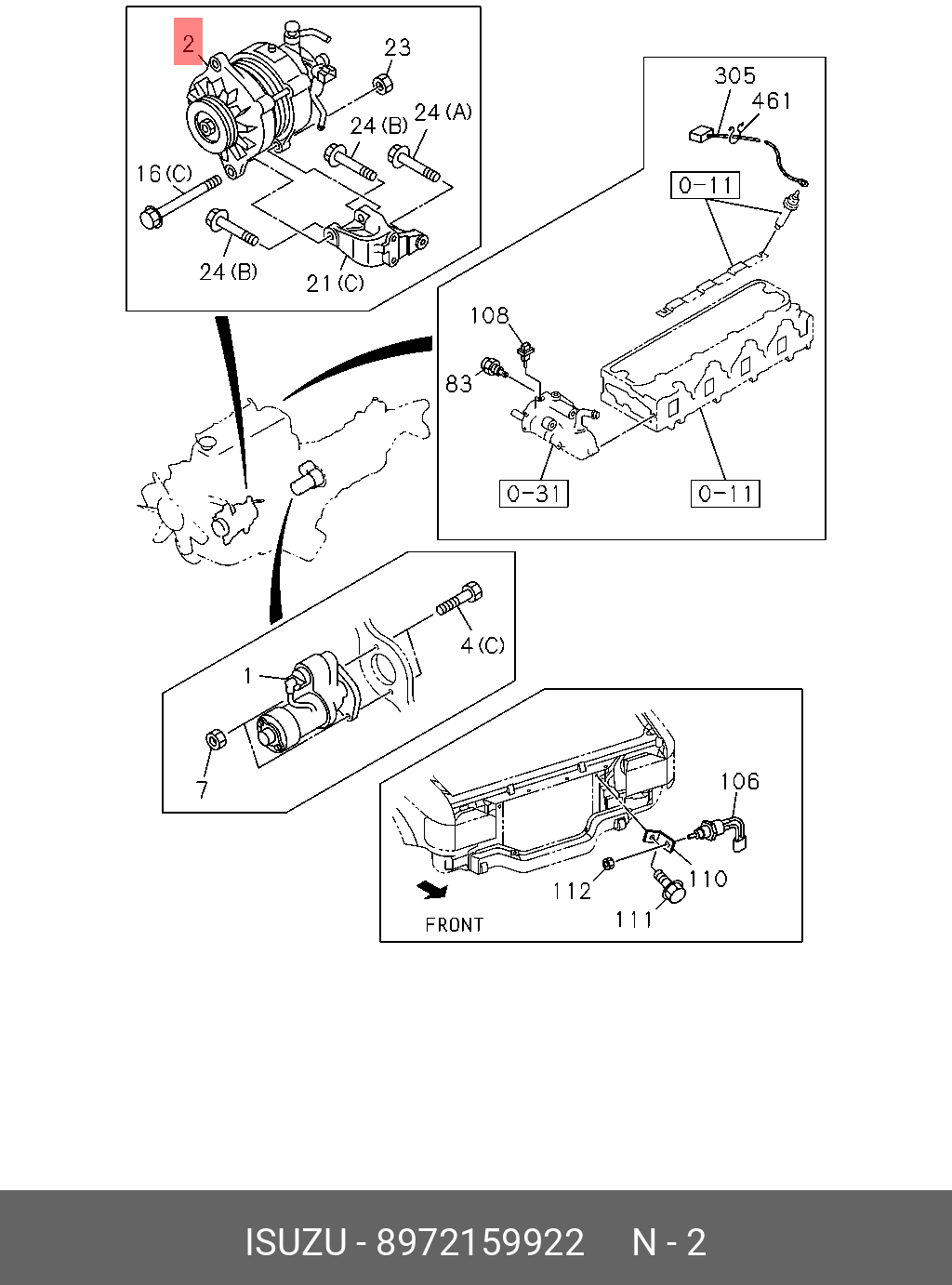 2
23
24 (B)
24 (A)
16 (C)
24 (B)
21 (C)
305
461
0-11
108
83
0-31
0-11
4 (C)
1
7
106
110
112
111
FRONT

ISUZU - 8972159922 N - 2