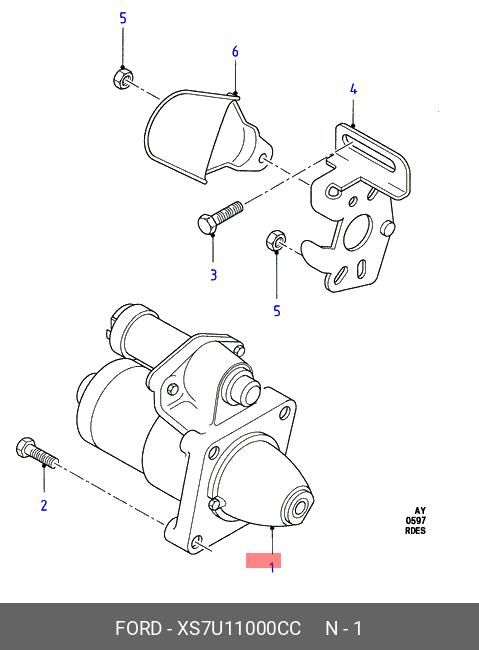 5
6
4
3
5
2
1
AY
0597
RDES
FORD - XS7U11000CC N - 1