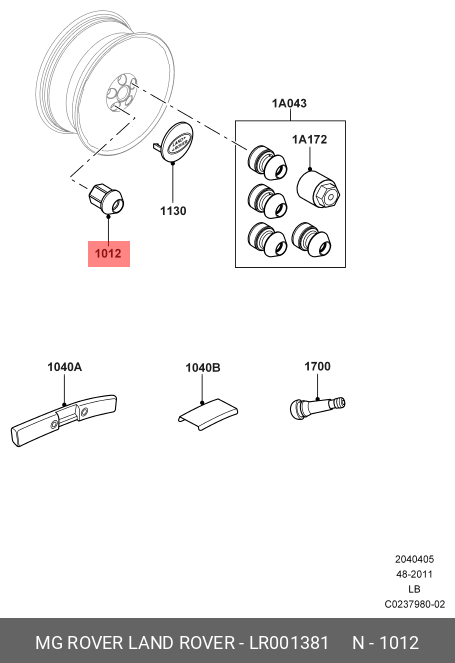 1A043

1A172

1130

1012

1040A

1040B

1700

2040405
48-2011
LB
C0237980-02

MG ROVER LAND ROVER - LR001381     N - 1012