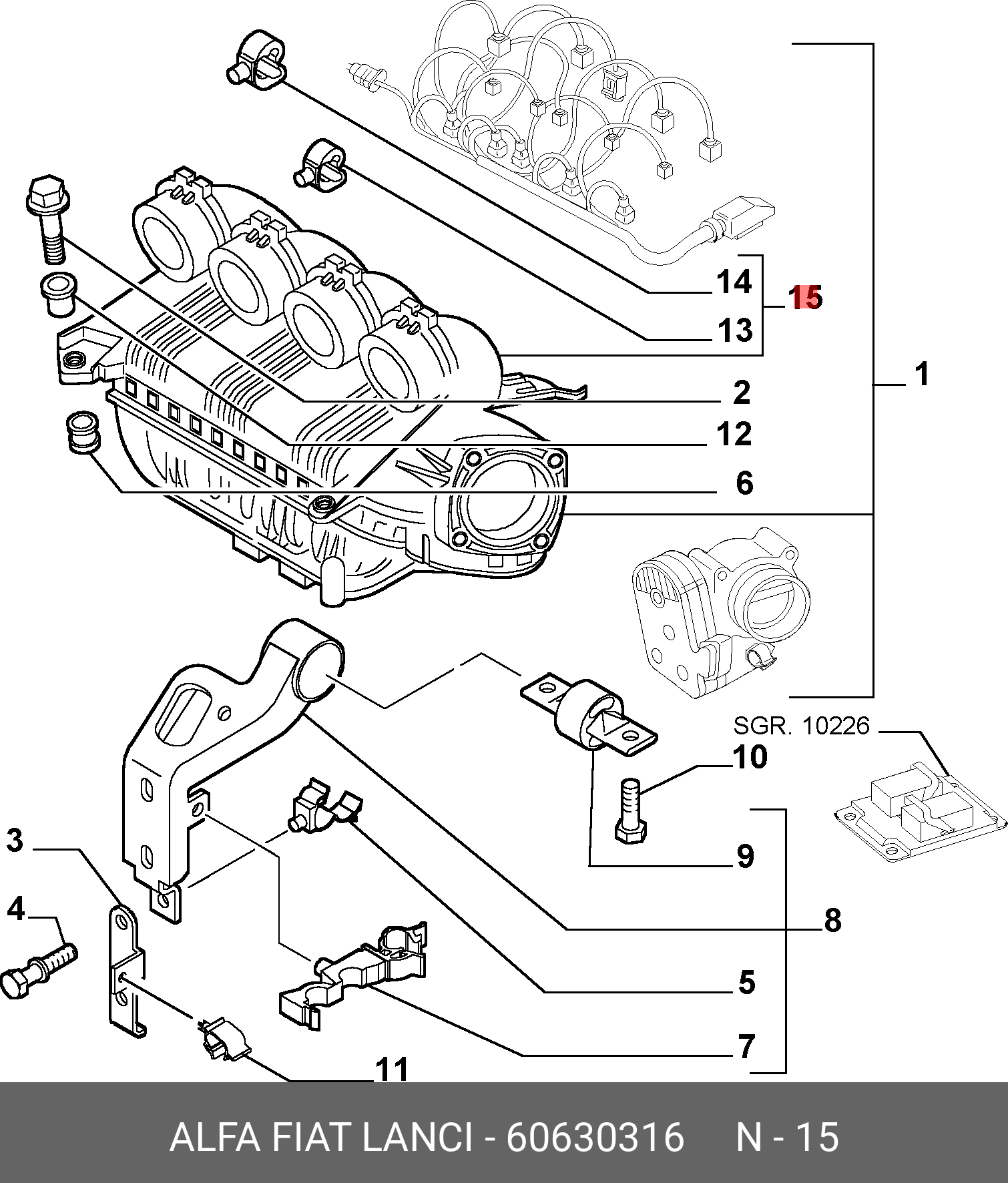 14
15
13
1
2
12
6
SGR. 10226
10
9
3
8
4
5
7
11

ALFA FIAT LANCI - 60630316 N - 15