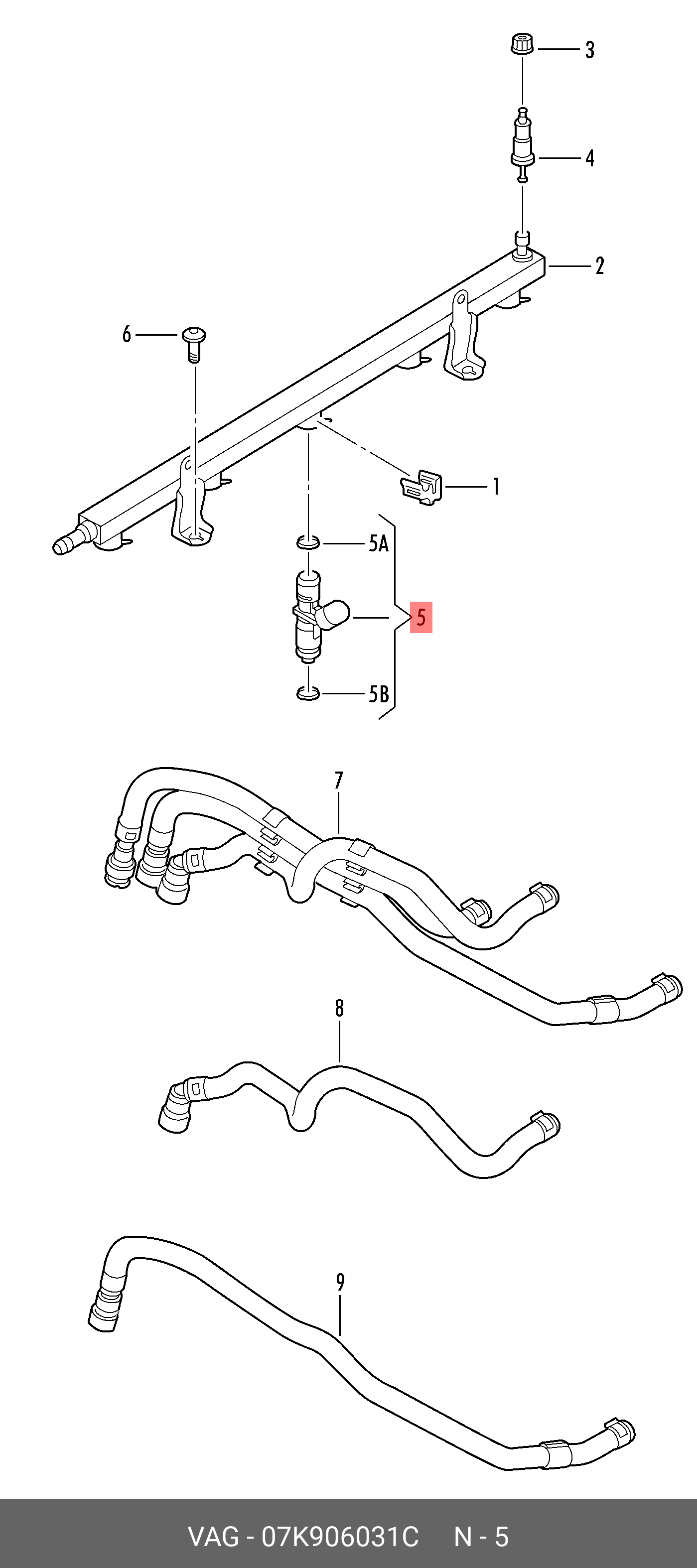 3
4
2
6
1
5A
5
5B
7
8
9
VAG - 07K906031C N - 5