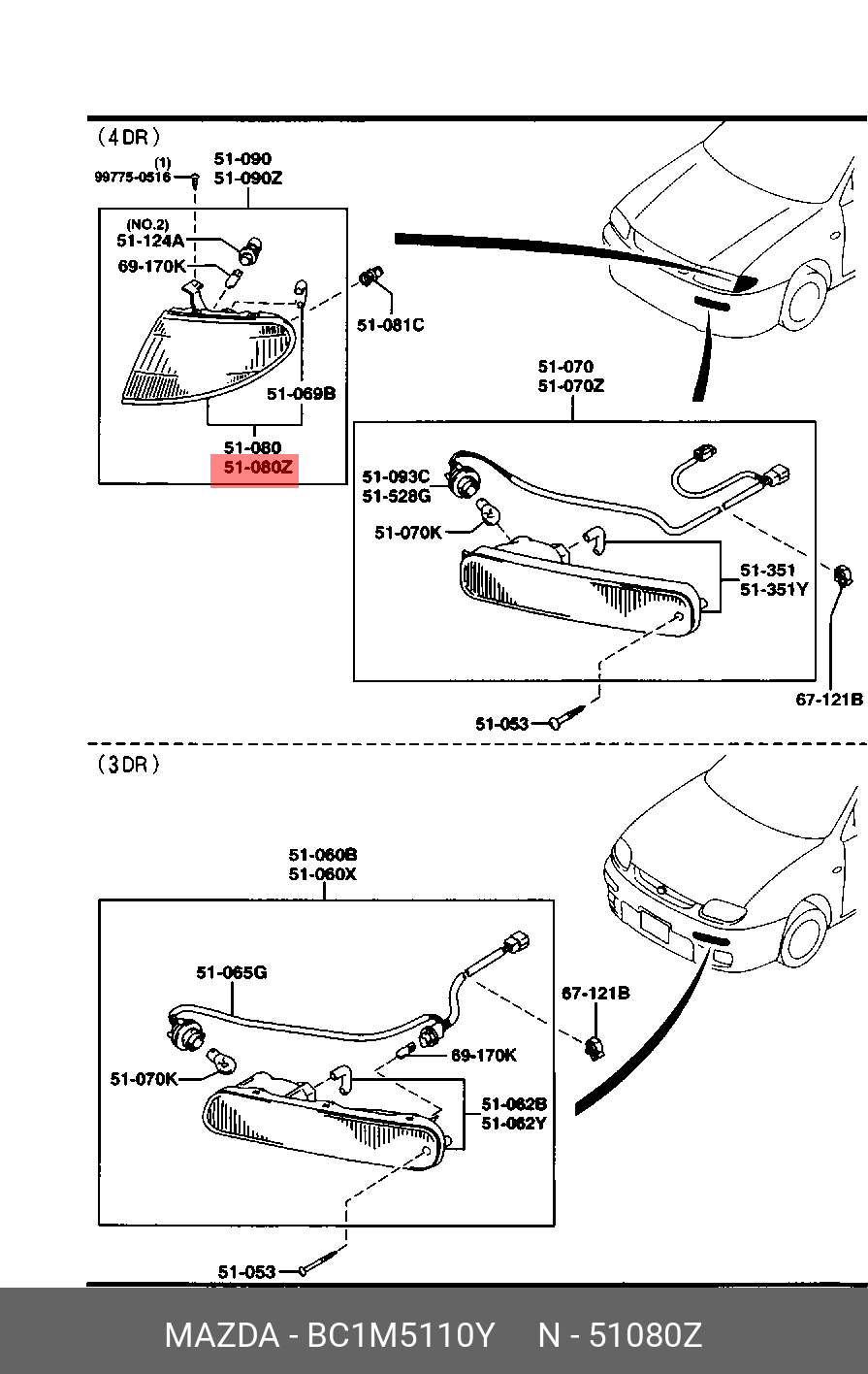 (4DR)

(1)
99775-0516

51-090
51-090Z

(NO.2)
51-124A

69-170K

51-081C

51-069B

51-080
51-080Z

51-070
51-070Z

51-093C
51-528G

51-070K

51-351
51-351Y

67-121B

51-053

(3DR)

51-060B
51-060X

51-065G

67-121B

69-170K

51-070K

51-062B
51-062Y

51-053

MAZDA - BC1M5110Y N - 51080Z