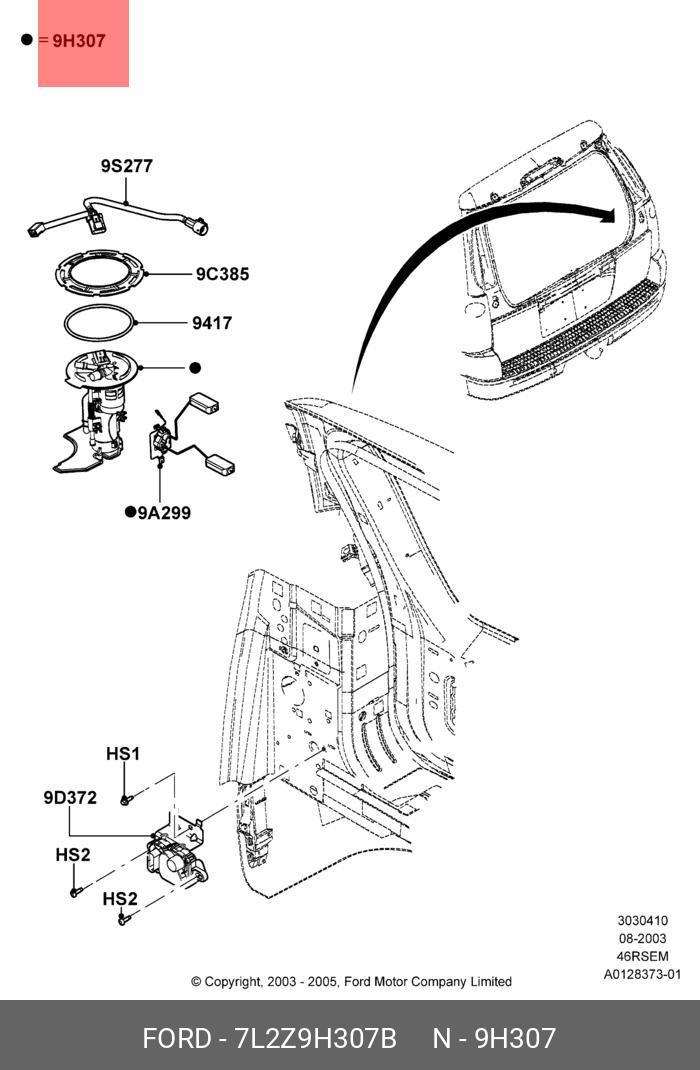 ● = 9H307

9S277

9C385

9417

●

●9A299

HS1

9D372

HS2

HS2

3030410
08-2003
46RSEM
A0128373-01

© Copyright, 2003 - 2005, Ford Motor Company Limited

FORD - 7L2Z9H307B N - 9H307