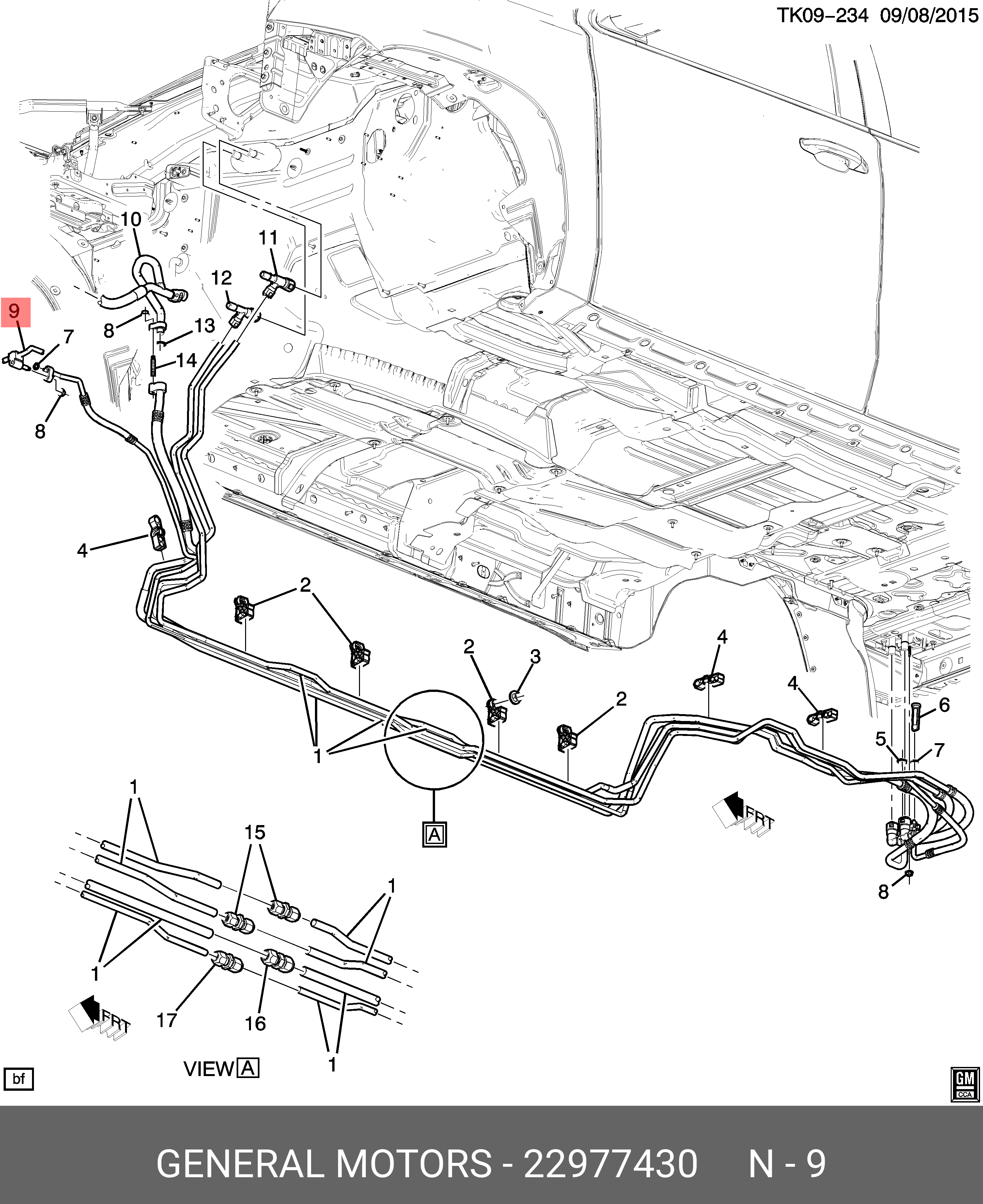 TK09-234 09/08/2015

10
11
12
9
7
8
13
14
8
4
2
2
3
2
4
4
6
5
7
1
A
FRT
8
1
15
1
1
17
16
1
FRT
VIEW A
bf
GM CCA

GENERAL MOTORS - 22977430 N - 9