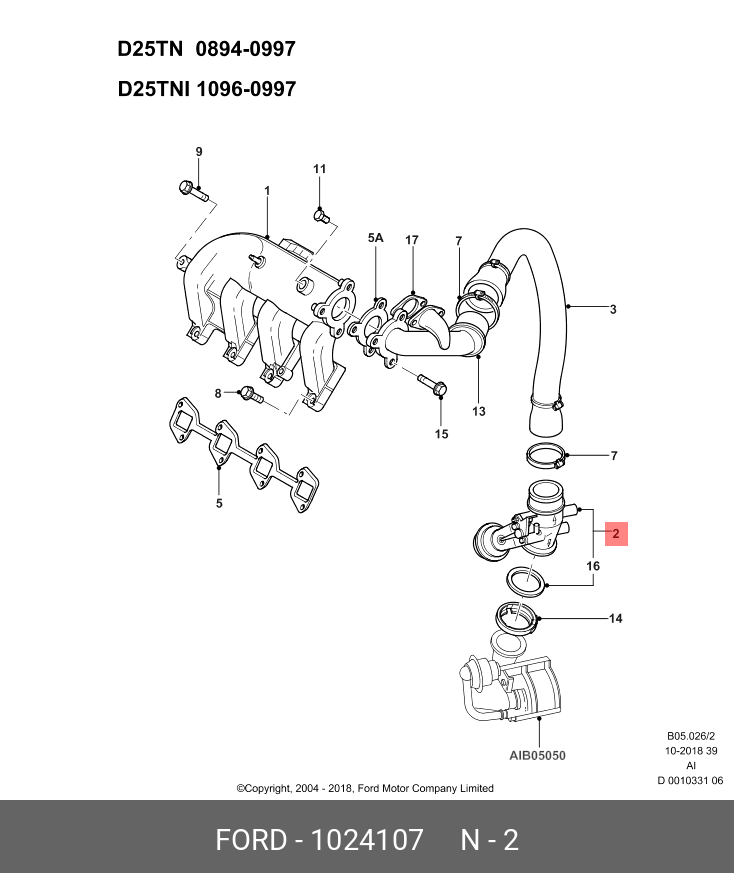 D25TN 0894-0997

D25TNI 1096-0997

9

11

1

5A

17

7

3

8

15

13

5

7

2

16

14

AIB05050

B05.026/2
10-2018 39
AI
D 0010331 06

©Copyright, 2004 - 2018, Ford Motor Company Limited

FORD - 1024107 N - 2