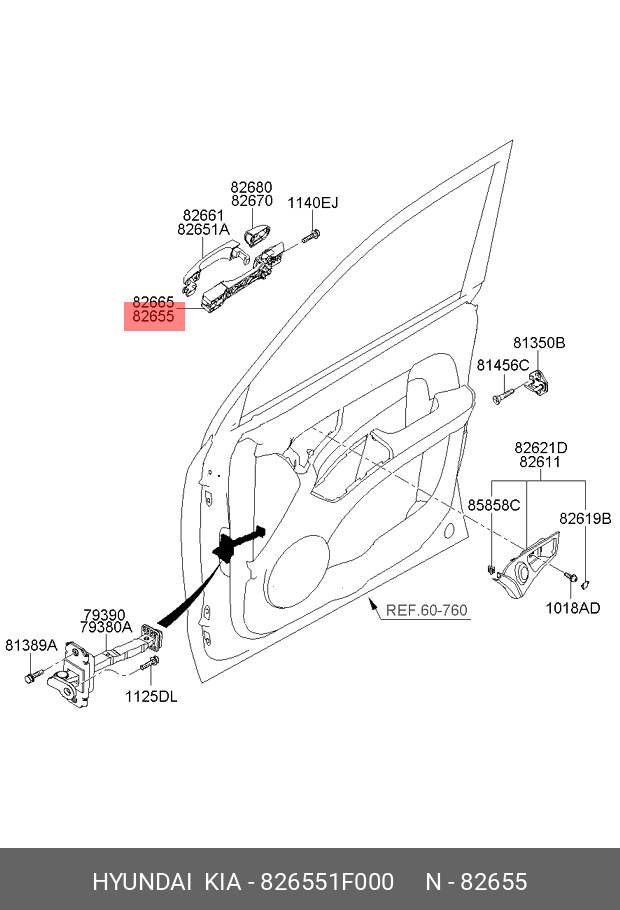 82680
82670
1140EJ
82661
82651A
82665
82655
81350B
81456C
82621D
82611
85858C
82619B
1018AD
REF.60-760
79390
79380A
81389A
1125DL

HYUNDAI KIA - 826551F000 N - 82655