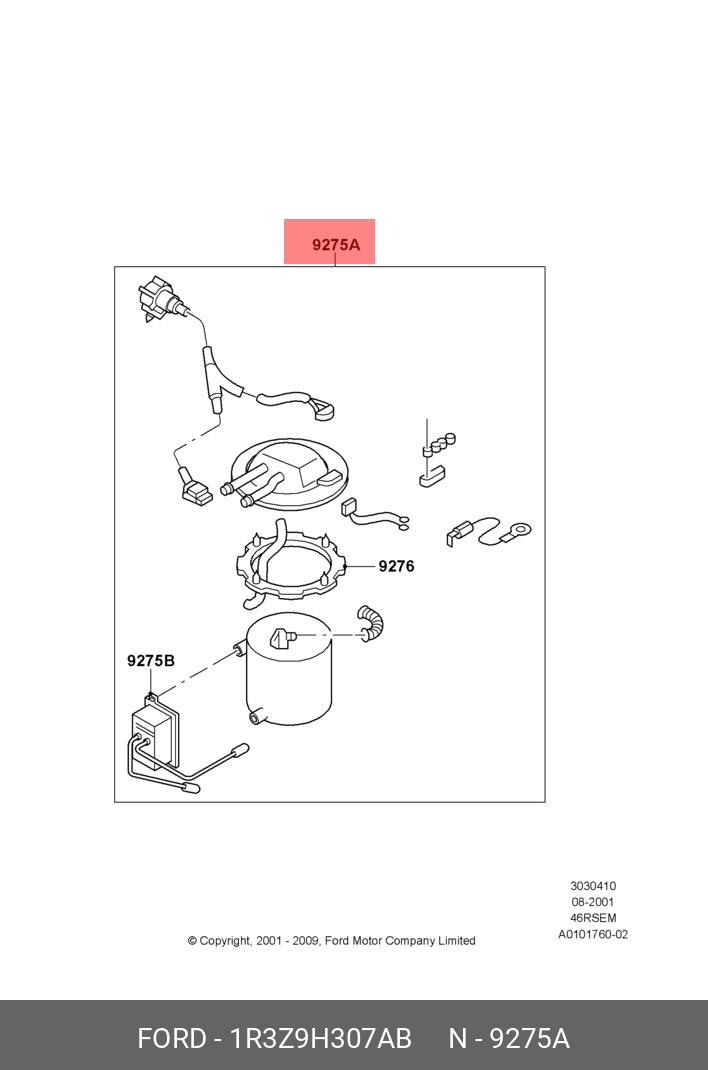 9275A

9276

9275B

3030410
08-2001
46RSEM
A0101760-02

© Copyright, 2001 - 2009, Ford Motor Company Limited

FORD - 1R3Z9H307AB N - 9275A