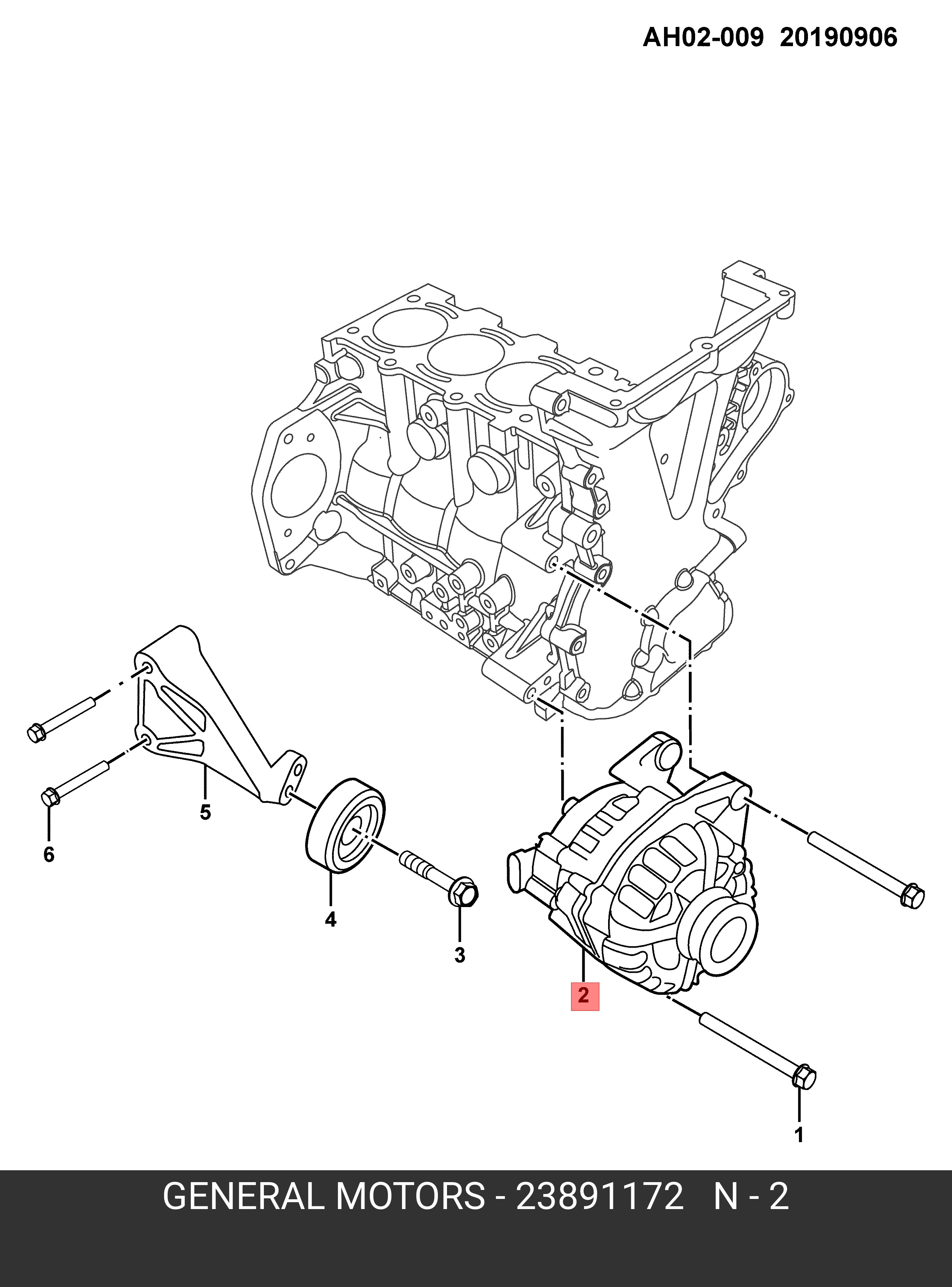 AH02-009 20190906

5

6

4

3

2

1

GENERAL MOTORS - 23891172 N - 2