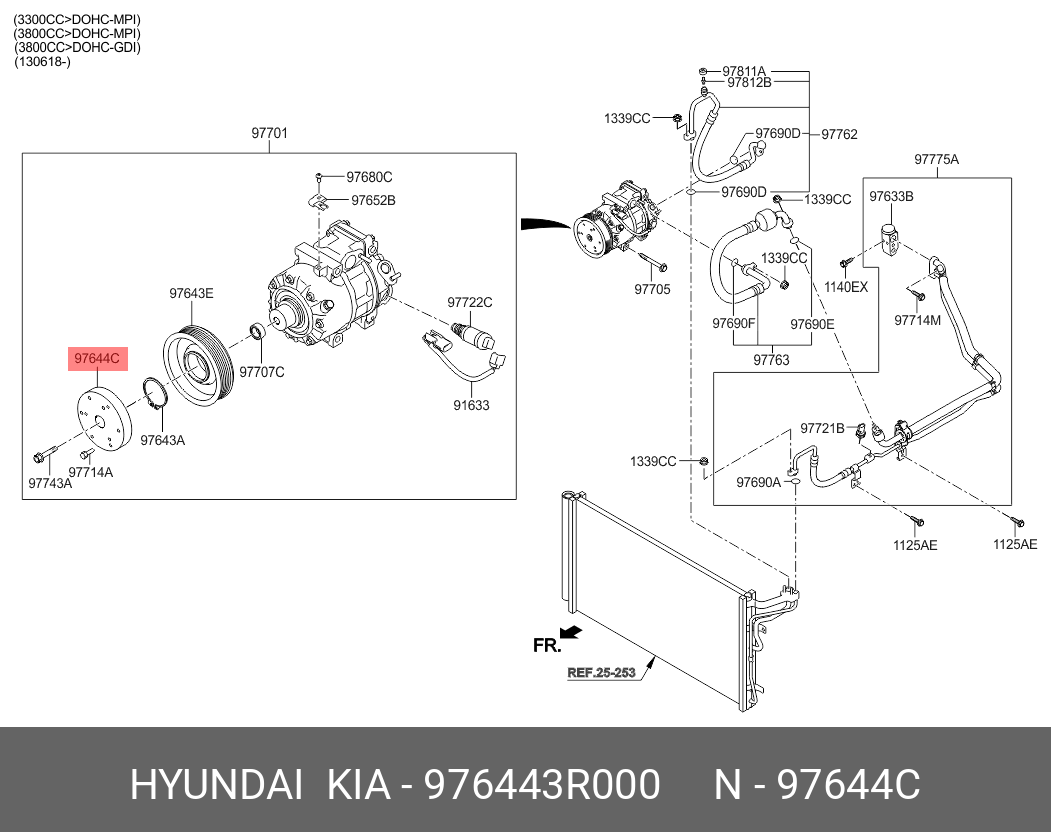 (3300CC>DOHC-MPI)
(3800CC>DOHC-MPI)
(3800CC>DOHC-GDI)
(130618-)

97701
97680C
97652B
97643E
97722C
97644C
97707C
91633
97643A
97714A
97743A

97811A
97812B
1339CC
97690D
97762
97690D
1339CC
97775A
97633B
1339CC
97705
1140EX
97714M
97690F
97690E
97763
97721B
1339CC
97690A
1125AE
1125AE
FR.
REF.25-253

HYUNDAI KIA - 976443R000 N - 97644C