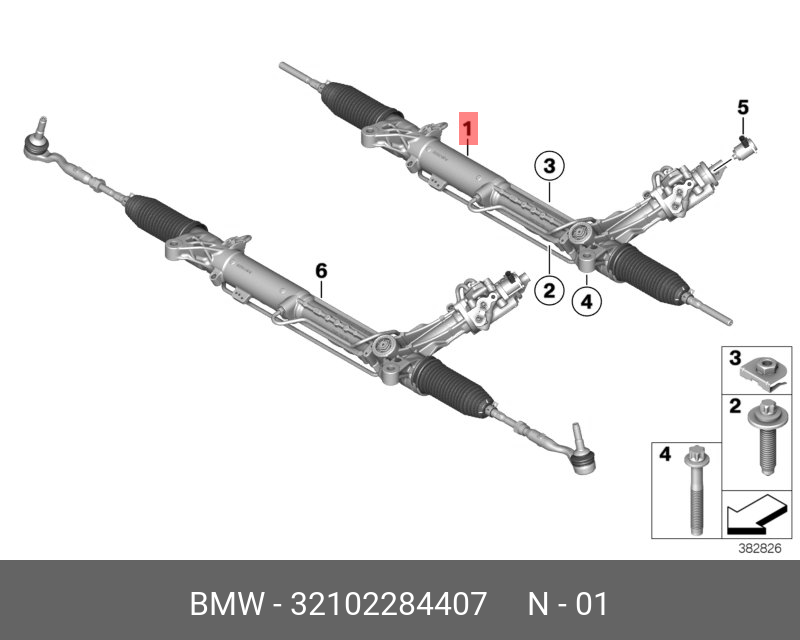 1
5
3
6
2
4
3
2
4
382826
BMW - 32102284407 N - 01