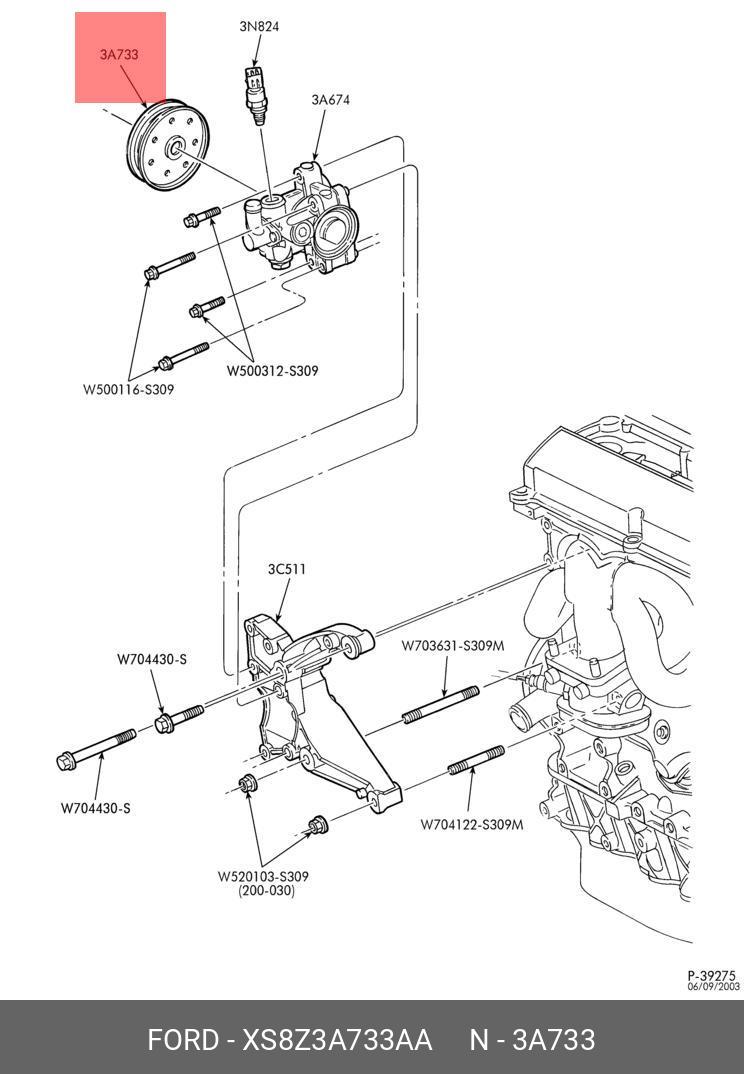 3A733

3N824

3A674

W500116-S309

W500312-S309

3C511

W704430-S

W703631-S309M

W704430-S

W704122-S309M

W520103-S309
(200-030)

P-39275
06/09/2003

FORD - XS8Z3A733AA N - 3A733