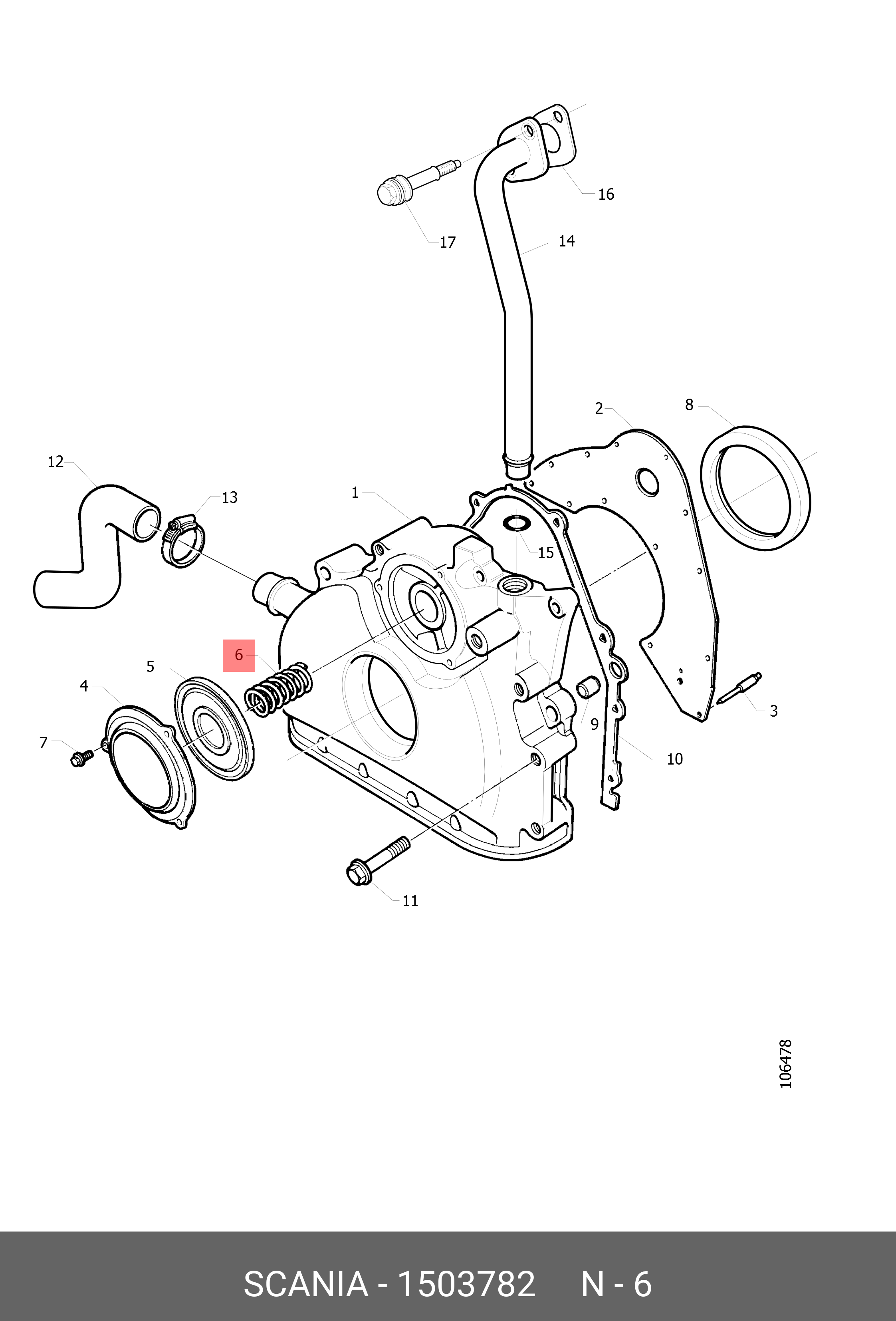 16
17
14
2
8
12
13
1
15
6
5
4
7
9
3
10
11
106478

SCANIA - 1503782 N - 6