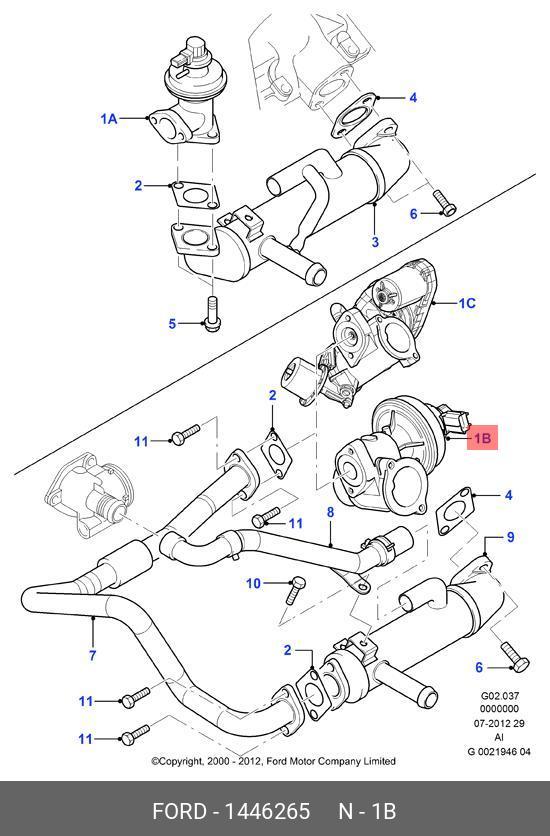 1A
4
2
6
3
5
1C
2
11
1B
4
11
8
9
10
7
2
6
11
11
G02.037
0000000
07-2012 29
AI
G 0021946 04
©Copyright, 2000 - 2012, Ford Motor Company Limited
FORD - 1446265 N - 1B