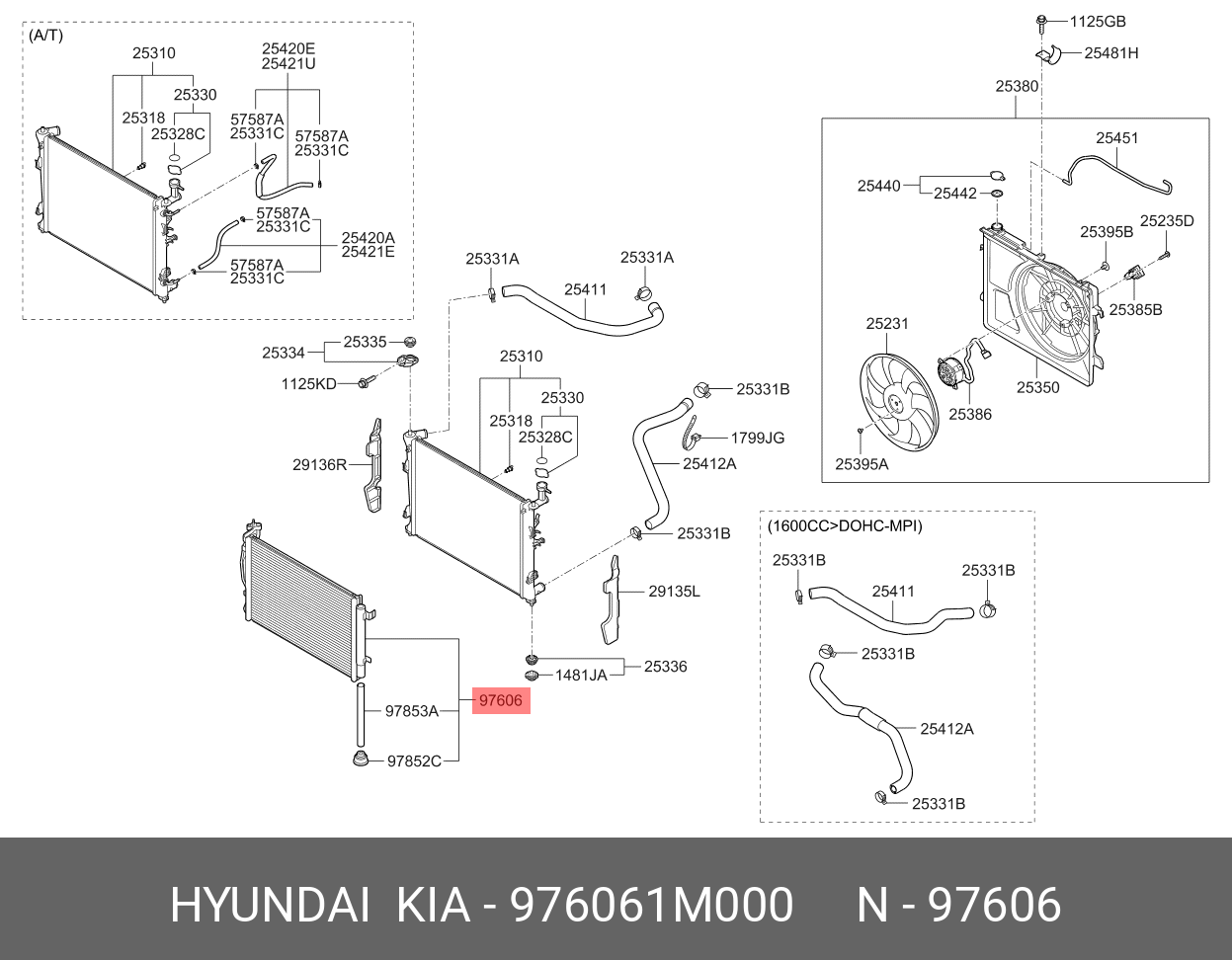 (A/T)

25310
25318
25330
25328C
25420E
25421U
57587A
25331C
57587A
25331C
57587A
25331C
25420A
25421E
57587A
25331C

1125GB
25481H
25380
25451
25440
25442
25395B
25235D
25385B
25231
25386
25350
25395A

25331A
25411
25331A
25334
25335
1125KD
25310
25318
25330
25328C
25331B
1799JG
25412A
29136R
25331B
29135L
25336
1481JA
97606
97853A
97852C

(1600CC>DOHC-MPI)
25331B
25411
25331B
25331B
25412A
25331B

HYUNDAI KIA - 976061M000 N - 97606