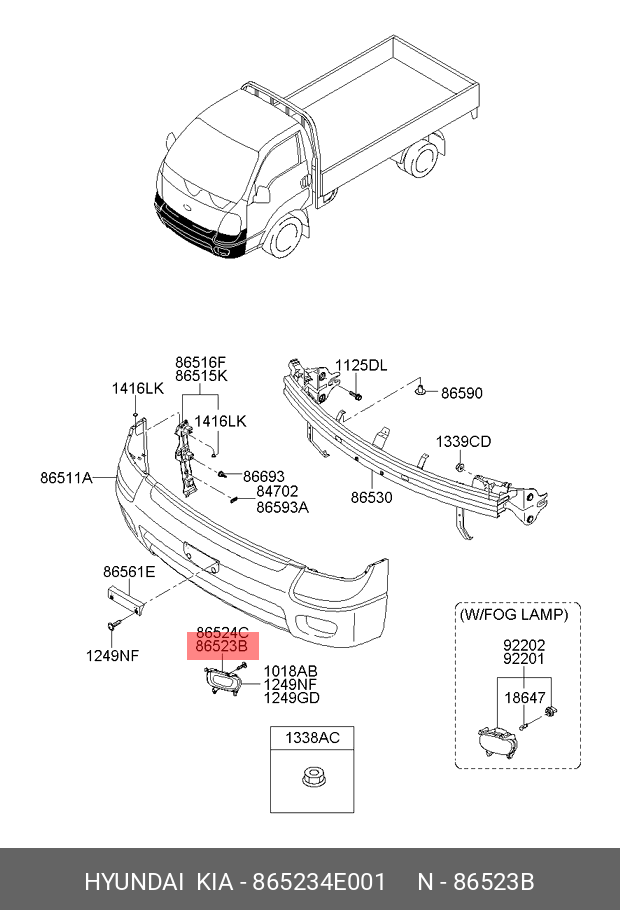 86516F
86515K
1416LK
1416LK
1125DL
86590
1339CD
86511A
86693
84702
86593A
86530
86561E
1249NF
86524C
86523B
1018AB
1249NF
1249GD
(W/FOG LAMP)
92202
92201
18647
1338AC

HYUNDAI KIA - 865234E001 N - 86523B