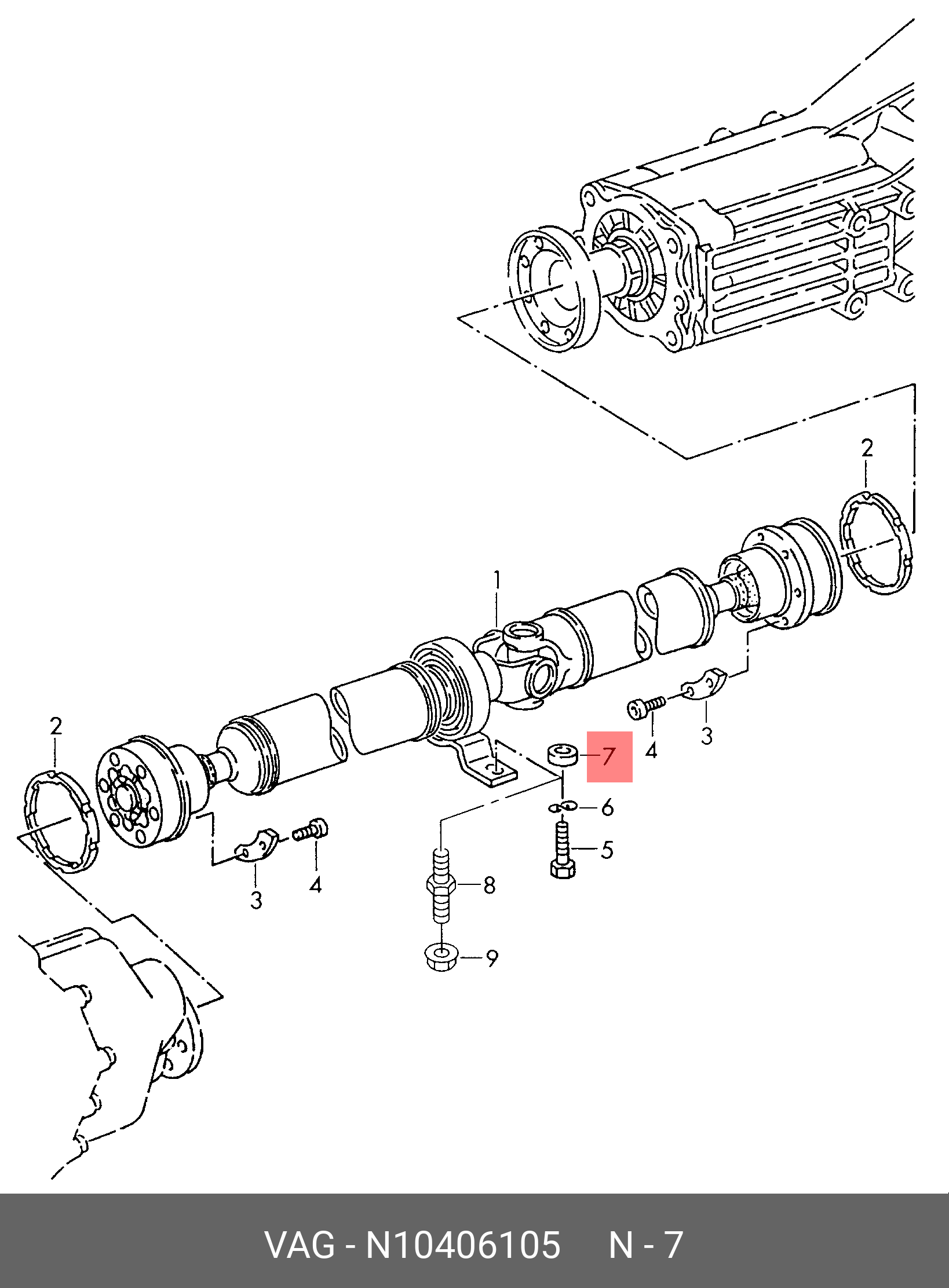 2
1
2
7
4
3
6
5
3
4
8
9

VAG - N10406105 N - 7