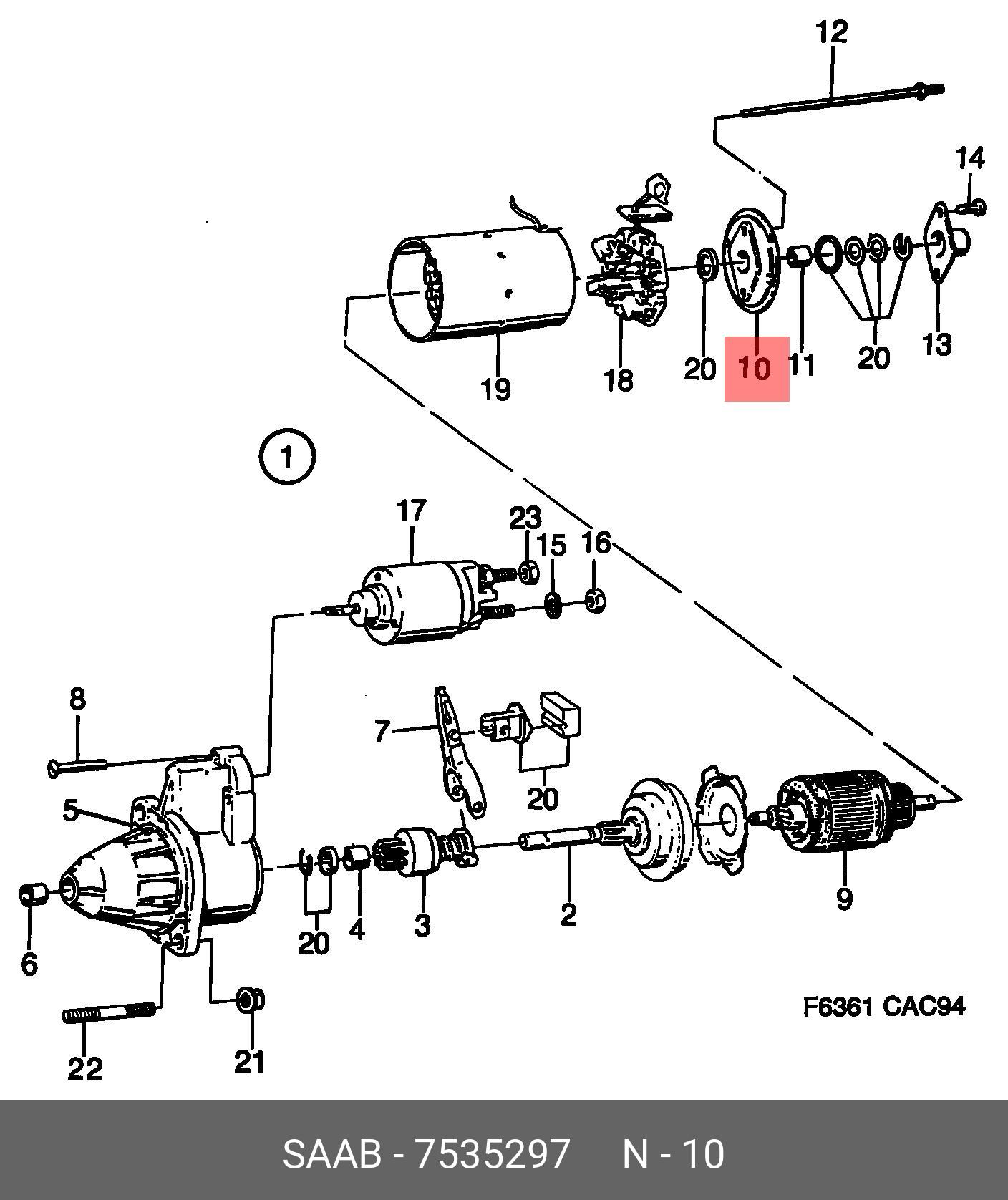 12
14
19
18
20
10
11
20
13
1
17
23
15
16
8
7
20
5
6
20
4
3
2
9
22
21
F6361 CAC94
SAAB - 7535297 N - 10