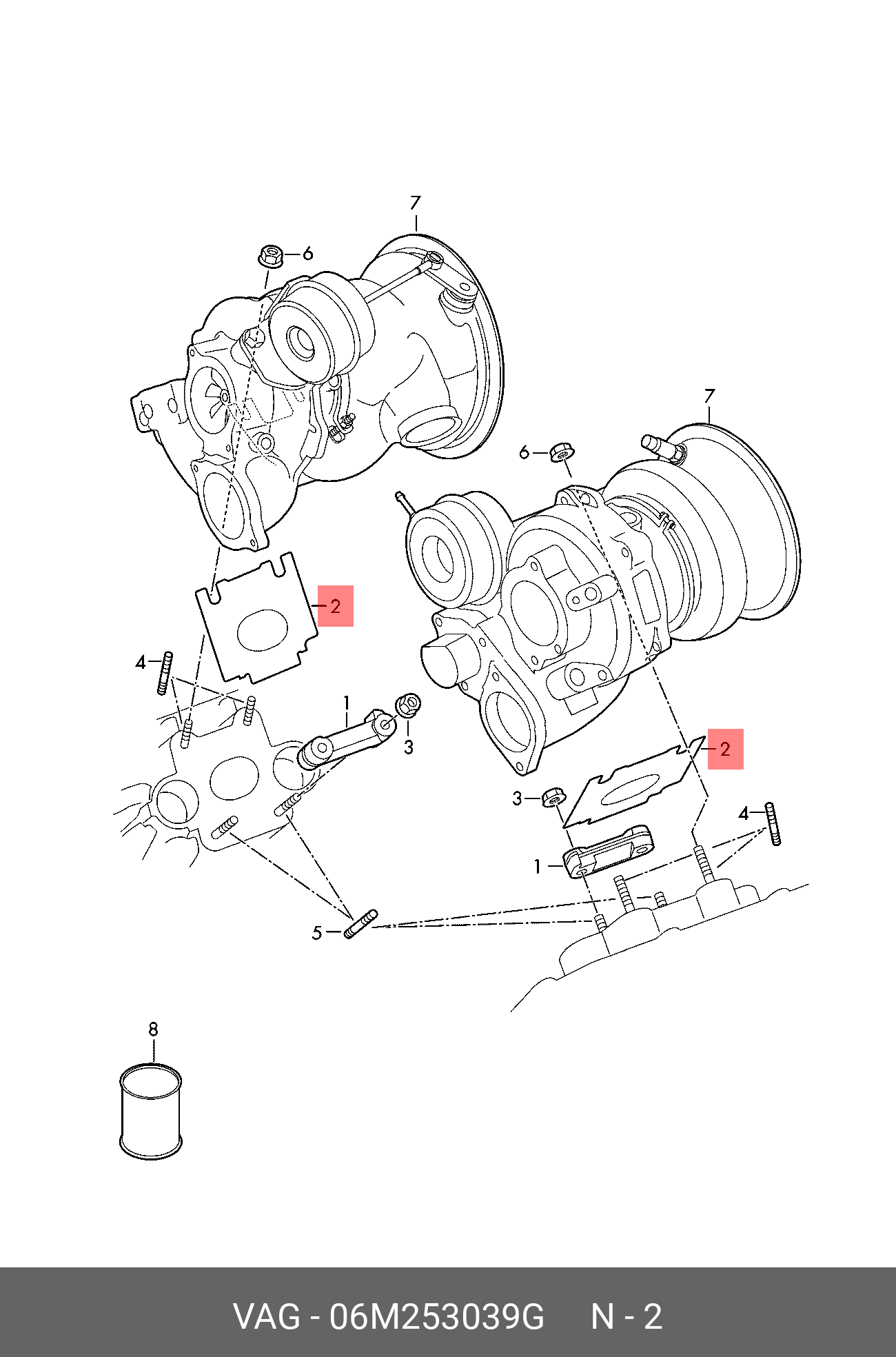 7
6
7
6
2
4
1
3
2
3
4
1
5
8

VAG - 06M253039G N - 2