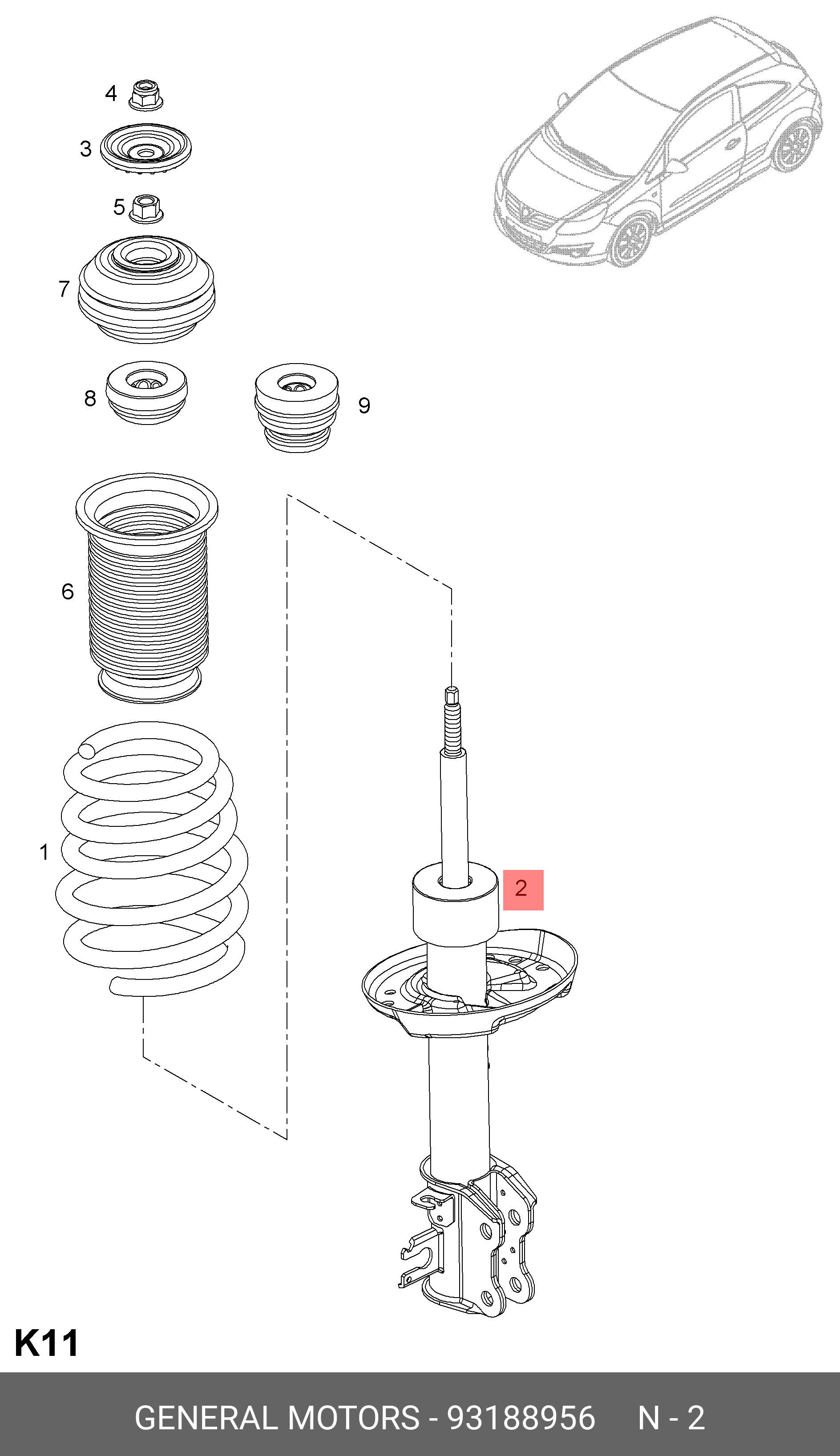 4
3
5
7
8
9
6
1
2
K11
GENERAL MOTORS - 93188956 N - 2