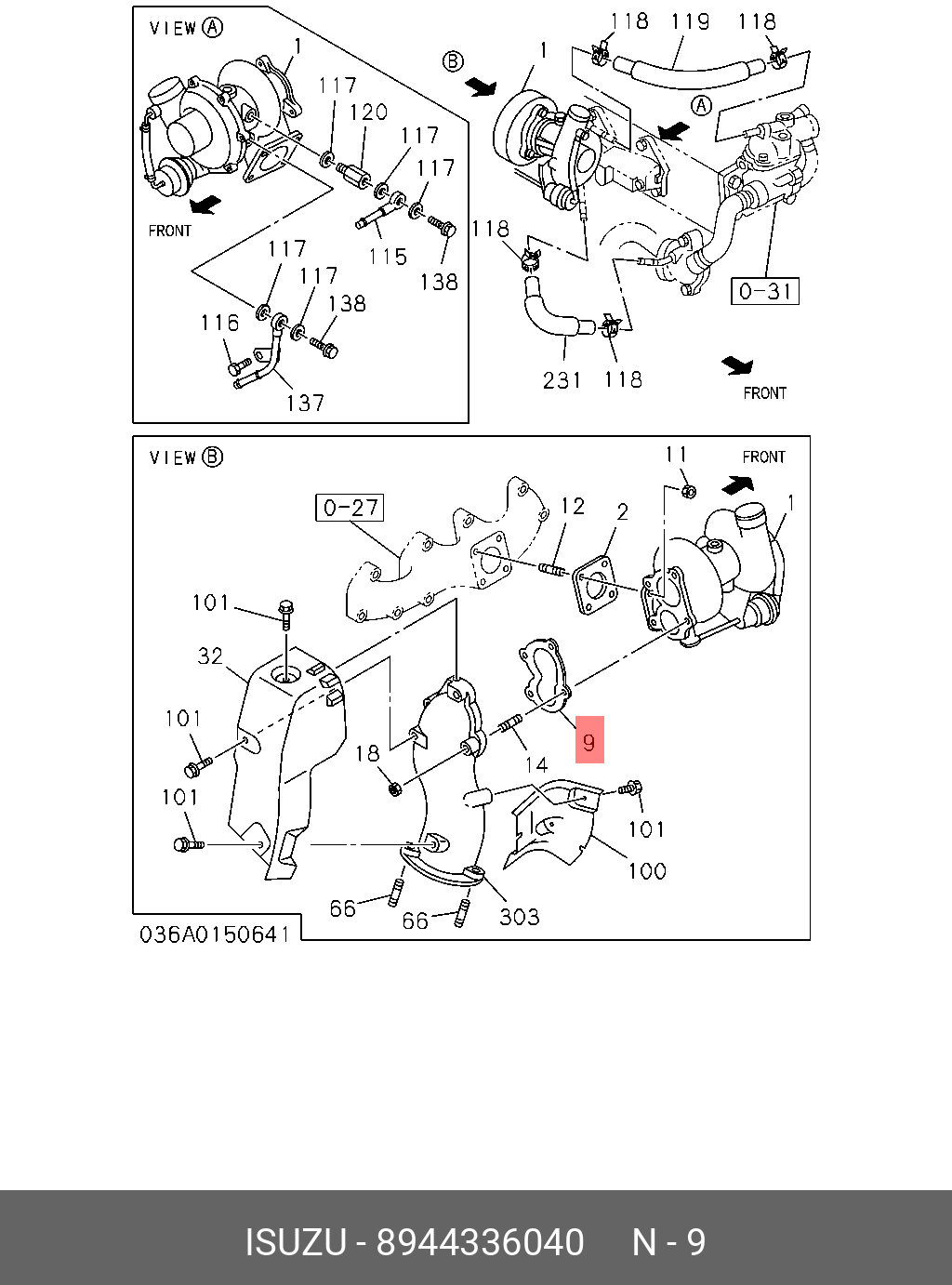 VIEW Ⓐ
1
117
120
117
117
FRONT
115
138
117
117
138
116
137

Ⓑ
1
118
119
118
Ⓐ
118
0-31
231
118
FRONT

VIEW Ⓑ
11
FRONT
0-27
12
2
1
101
32
101
18
14
9
101
101
100
66
66
303
036A0150641

ISUZU - 8944336040 N - 9