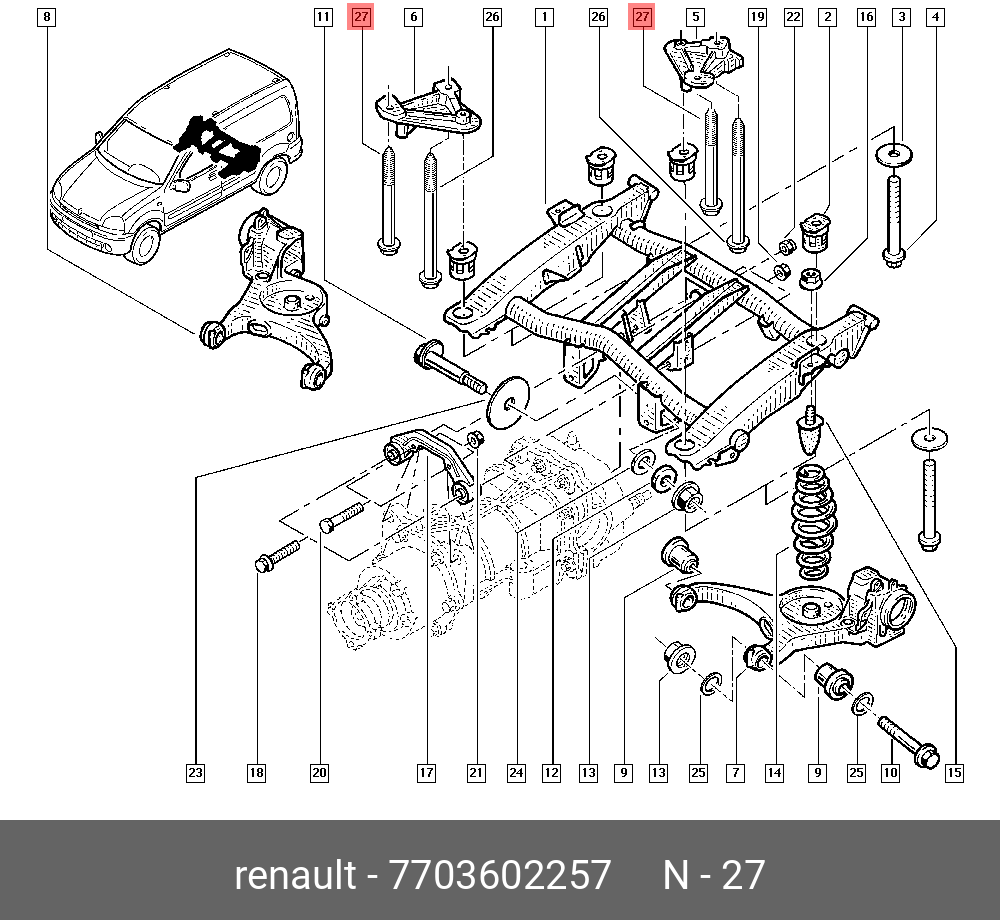 8 11 27 6 26 1 26 27 5 19 22 2 16 3 4

23 18 20 17 21 24 12 13 9 13 25 7 14 9 25 10 15

renault - 7703602257 N - 27