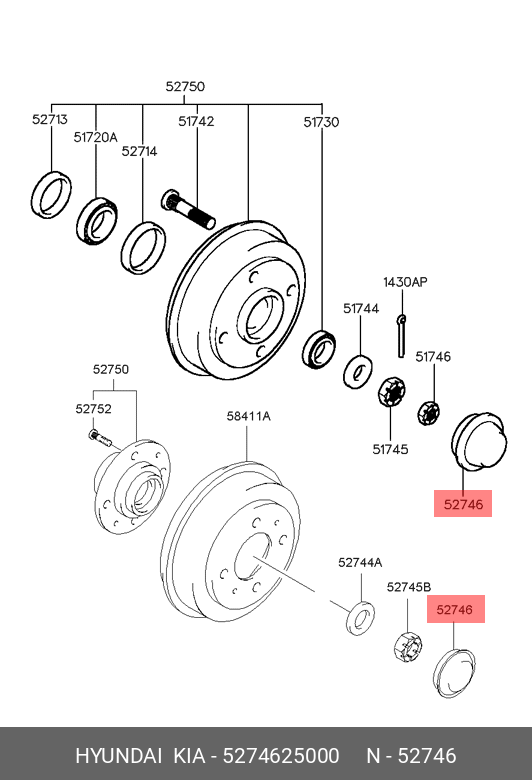 52750

52713

51720A

52714

51742

51730

1430AP

51744

51746

51745

52746

52750

52752

58411A

52744A

52745B

52746

HYUNDAI KIA - 5274625000 N - 52746