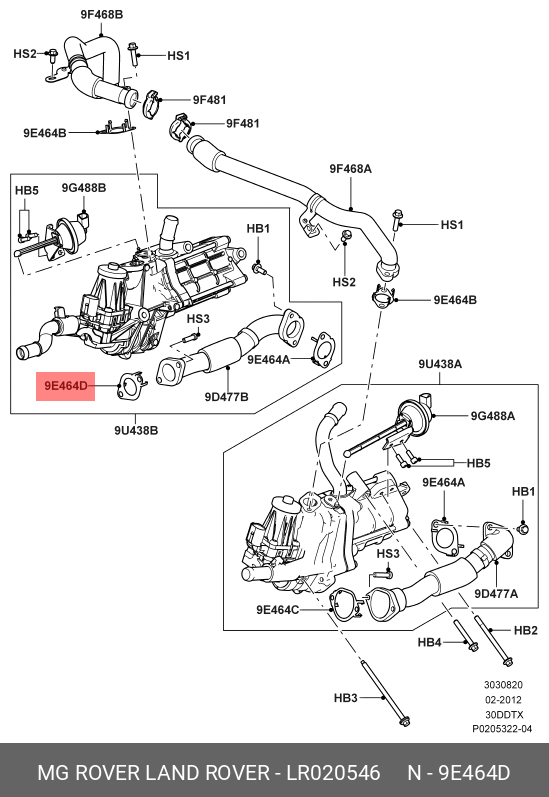 9F468B
HS2
HS1
9F481
9F481
9E464B
9F468A
HB5
9G488B
HB1
HS1
HS2
9E464B
HS3
9E464A
9E464D
9D477B
9U438B
9U438A
9G488A
HB5
9E464A
HB1
HS3
9D477A
9E464C
HB2
HB4
HB3
3030820
02-2012
30DDTX
P0205322-04
MG ROVER LAND ROVER - LR020546 N - 9E464D