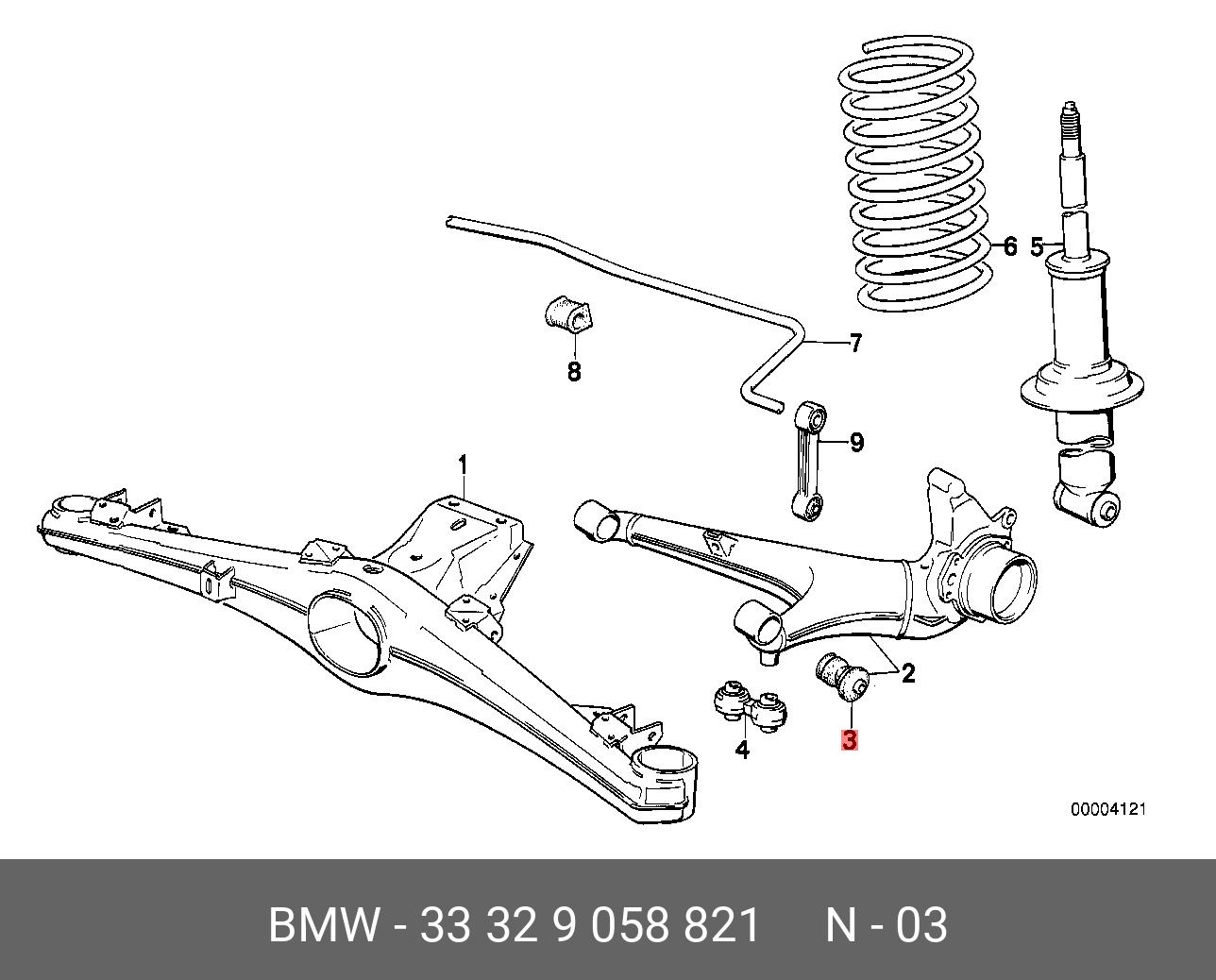 6
5
7
8
9
1
2
4
3
00004121

BMW - 33 32 9 058 821     N - 03