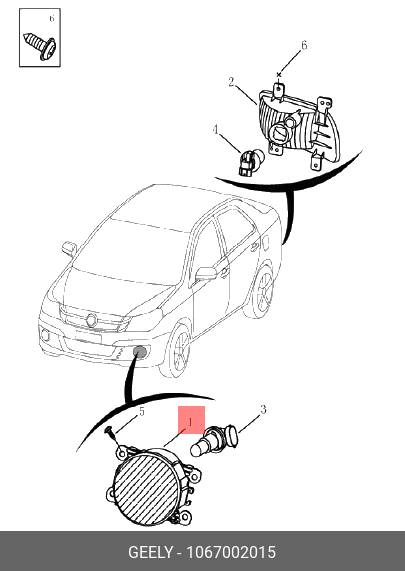 6

6

2

4

5

1

3

GEELY - 1067002015