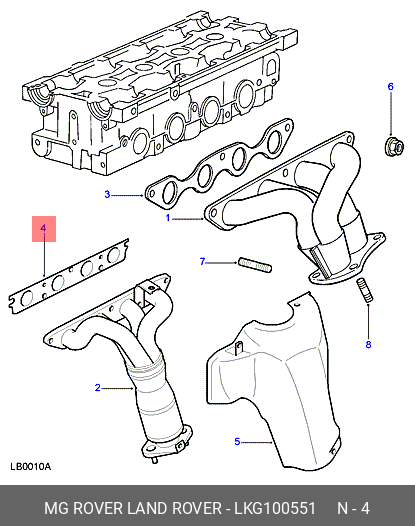 6

3

1

4

7

8

2

5

LB0010A

MG ROVER LAND ROVER - LKG100551 N - 4