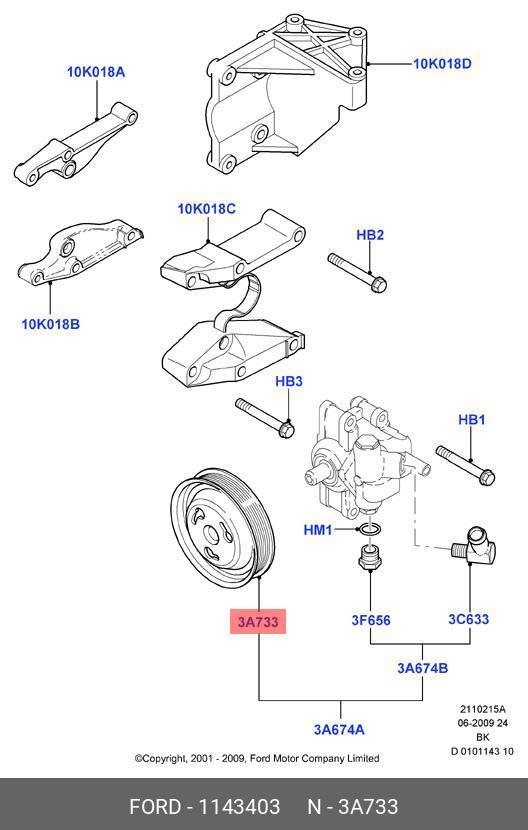 10K018A

10K018D

10K018C

HB2

10K018B

HB3

HB1

HM1

3A733

3F656

3C633

3A674B

3A674A

2110215A
06-2009 24
BK
D 0101143 10

©Copyright, 2001 - 2009, Ford Motor Company Limited

FORD - 1143403 N - 3A733