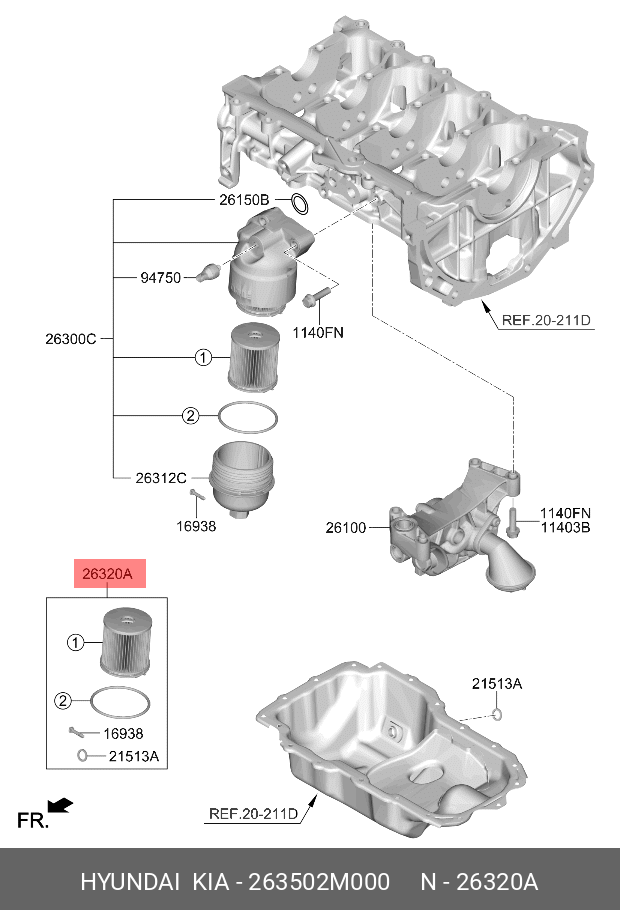 26150B

94750

1140FN

REF.20-211D

26300C

1

2

26312C

16938

26100

1140FN
11403B

26320A

1

2

16938

21513A

21513A

REF.20-211D

FR.

HYUNDAI KIA - 263502M000 N - 26320A