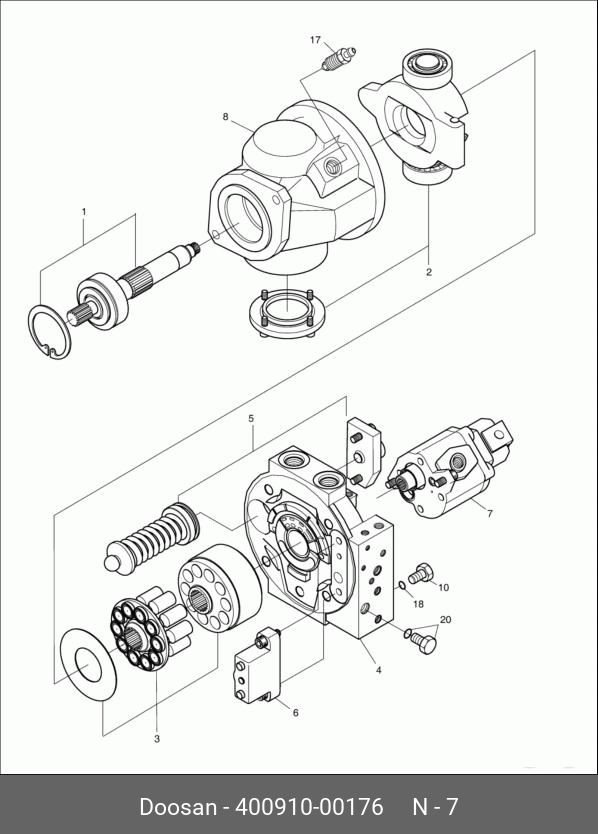 17
8
1
2
5
7
10
18
20
4
6
3

Doosan - 400910-00176 N - 7