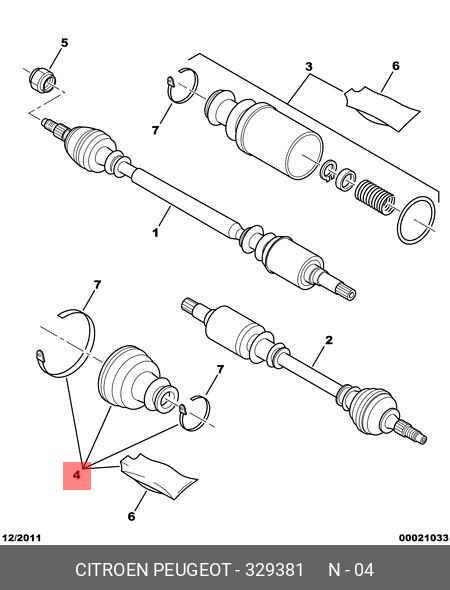 5
3
6
7
1
7
2
7
4
6
12/2011
00021033
CITROEN PEUGEOT - 329381 N - 04