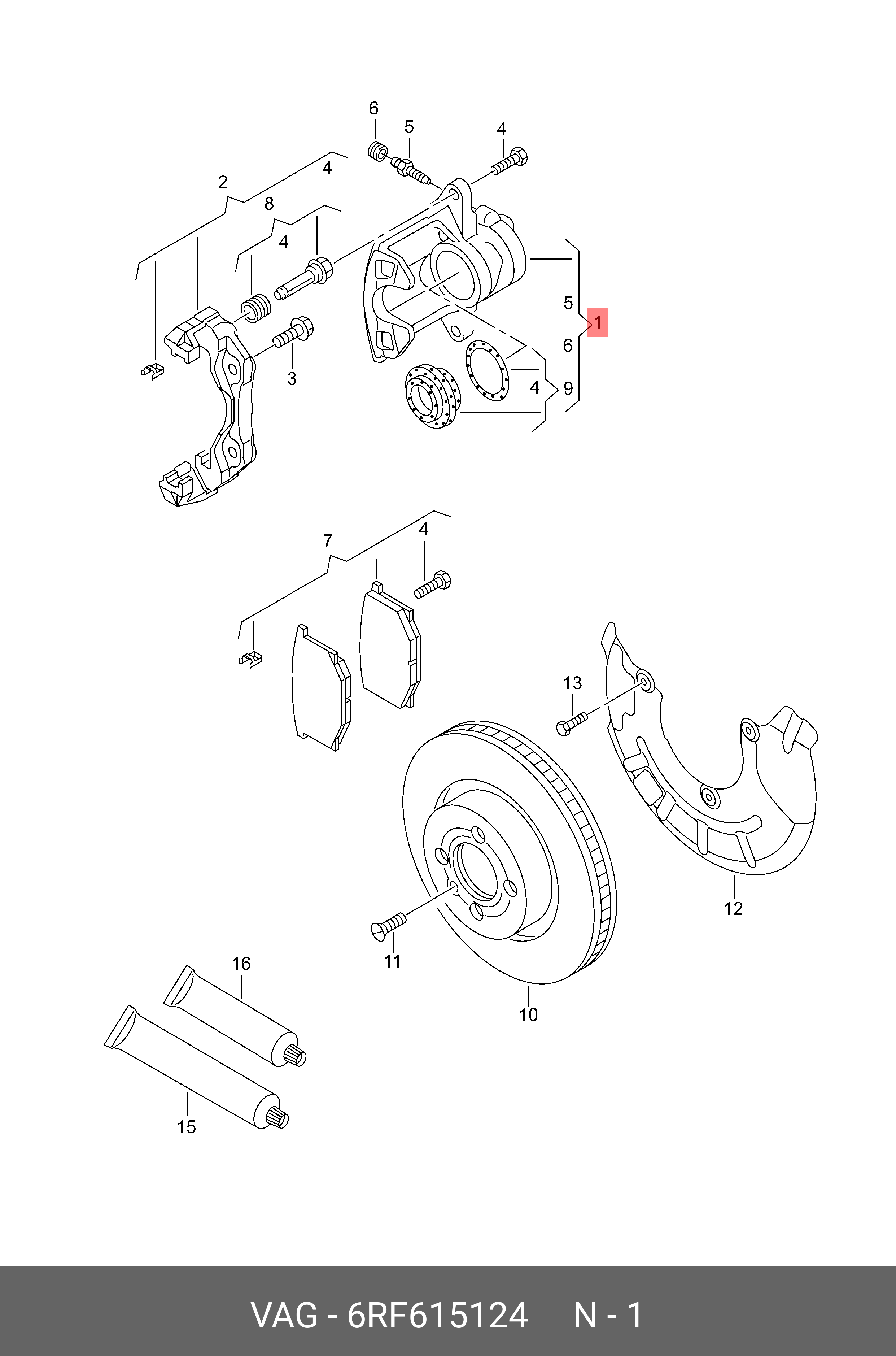 6
5
4
2
4
8
4
5
1
6
3
4
9
7
4
13
12
11
10
16
15

VAG - 6RF615124 N - 1