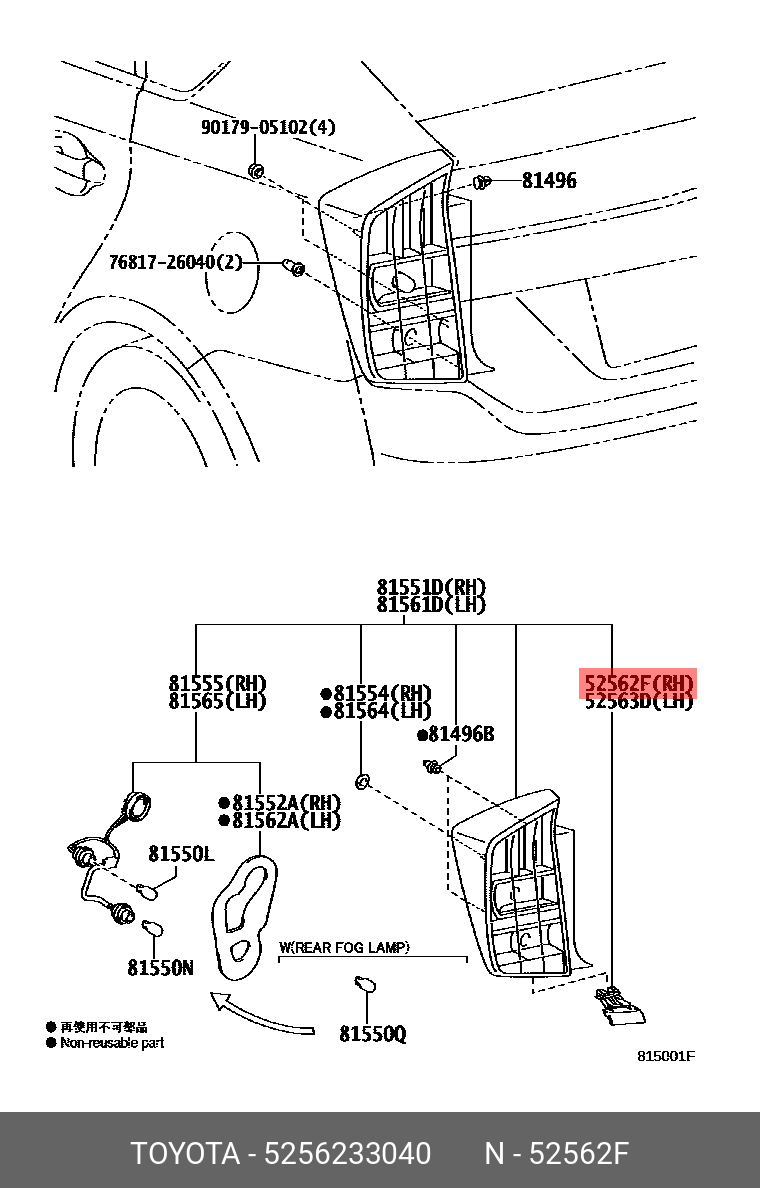 90179-05102(4)

81496

76817-26040(2)

81551D(RH)
81561D(LH)

81555(RH)
81565(LH)

●81554(RH)
●81564(LH)

52562F(RH)
52563D(LH)

●81496B

●81552A(RH)
●81562A(LH)

81550L

81550N

W(REAR FOG LAMP)

81550Q

● 再使用不可部品
● Non-reusable part

815001F

TOYOTA - 5256233040 N - 52562F