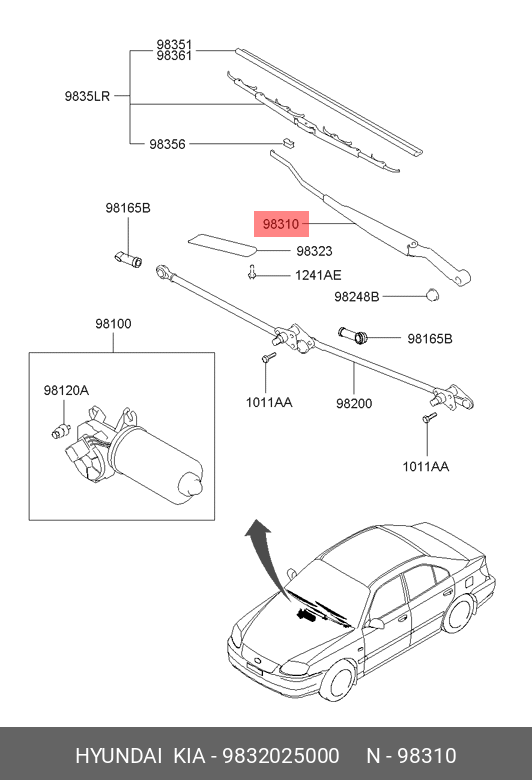 98351
98361
9835LR
98356
98165B
98310
98323
1241AE
98248B
98100
98165B
98120A
1011AA
98200
1011AA

HYUNDAI KIA - 9832025000 N - 98310