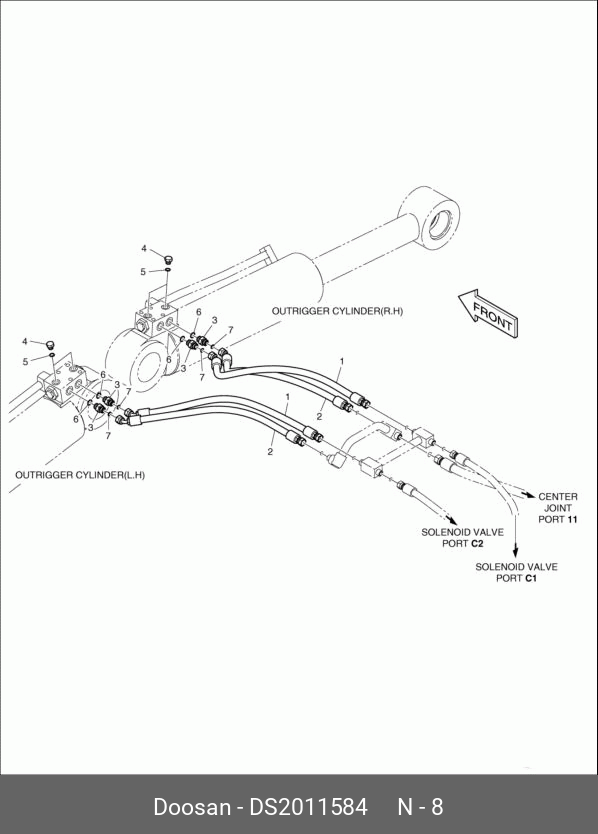 4
5
6
3
7
6
3
7
OUTRIGGER CYLINDER(R.H)
FRONT
4
5
6
3
7
6
3
7
1
2
1
2
OUTRIGGER CYLINDER(L.H)
CENTER JOINT PORT 11
SOLENOID VALVE PORT C2
SOLENOID VALVE PORT C1

Doosan - DS2011584 N - 8