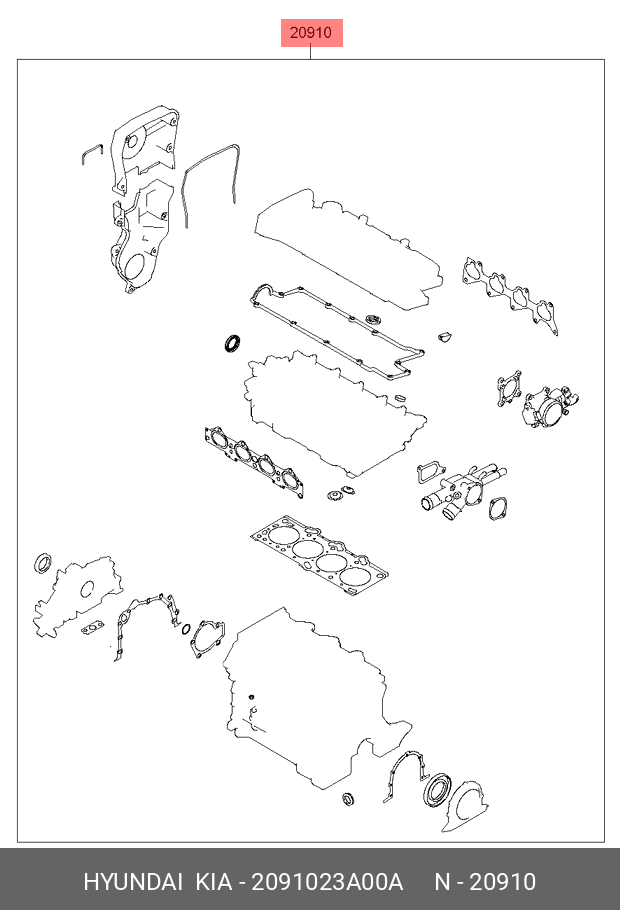 20910

HYUNDAI KIA - 2091023A00A N - 20910