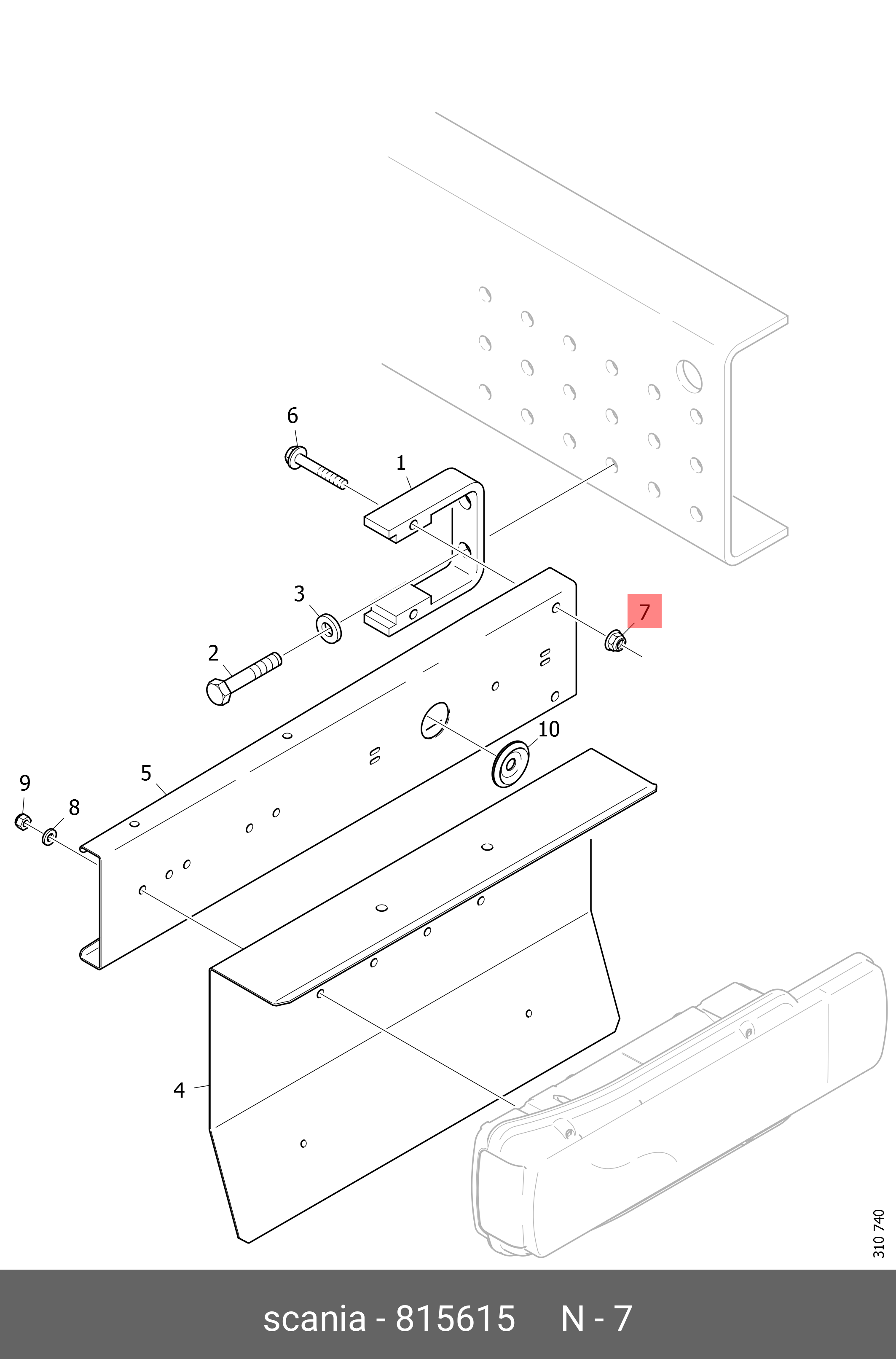 6
1
3
7
2
10
9
5
8
4
310 740
scania - 815615 N - 7