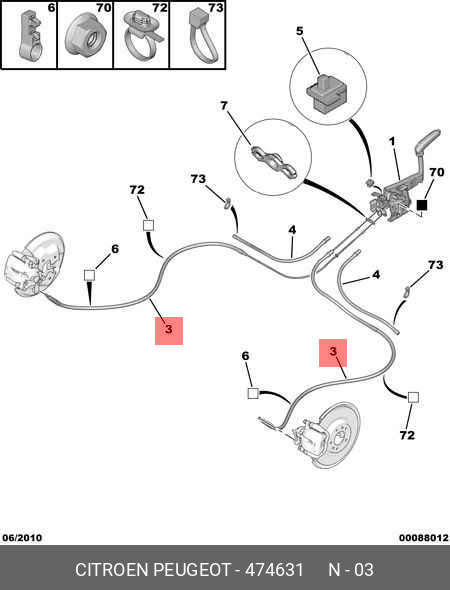 6 70 72 73

5

7

1

70

73

72

4

6

4

73

3

3

6

72

06/2010

00088012

CITROEN PEUGEOT - 474631 N - 03