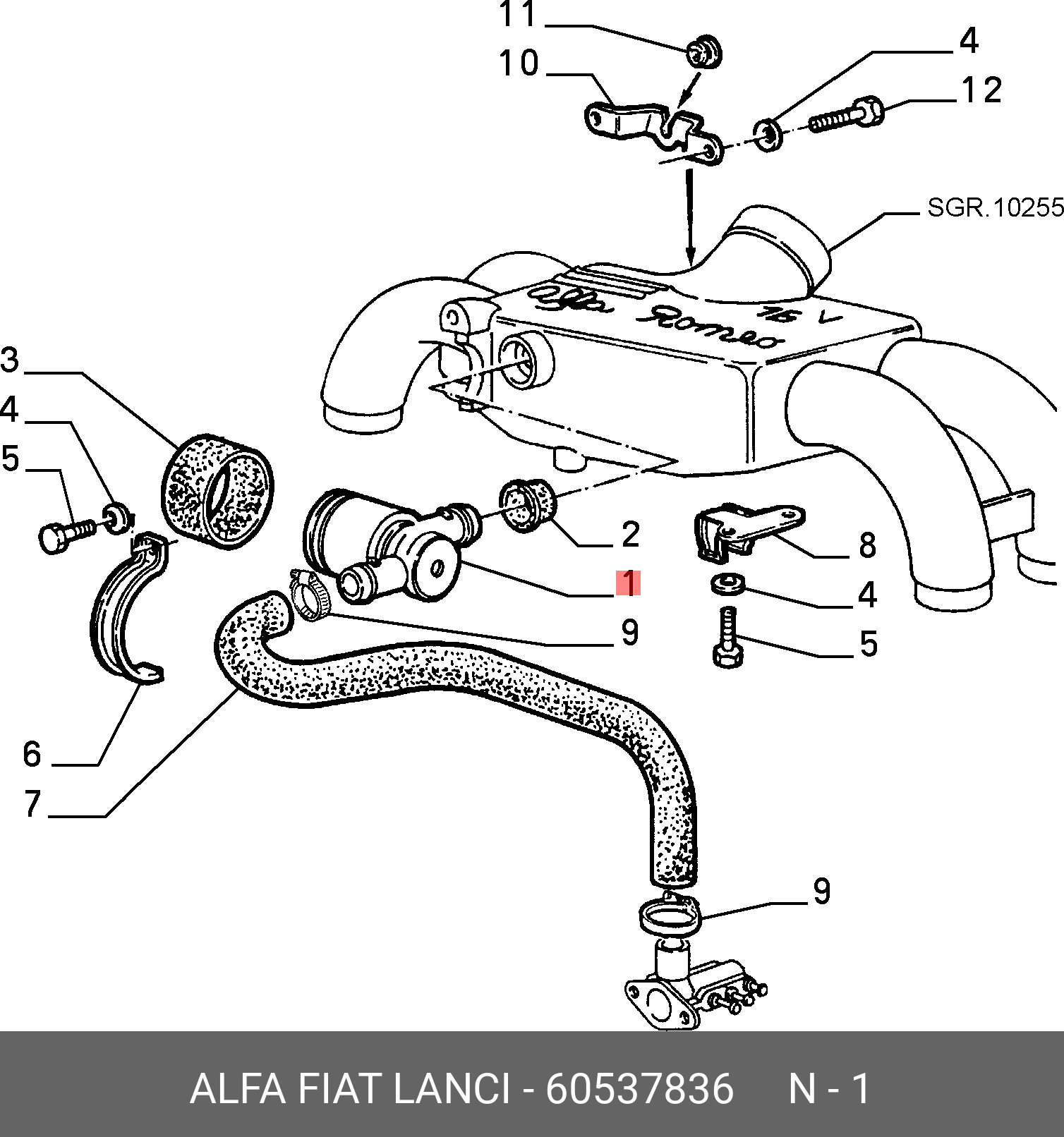 11
10
4
12
SGR.10255
Alfa Romeo 16 V
3
4
5
2
8
1
4
9
5
6
7
9

ALFA FIAT LANCI - 60537836 N - 1