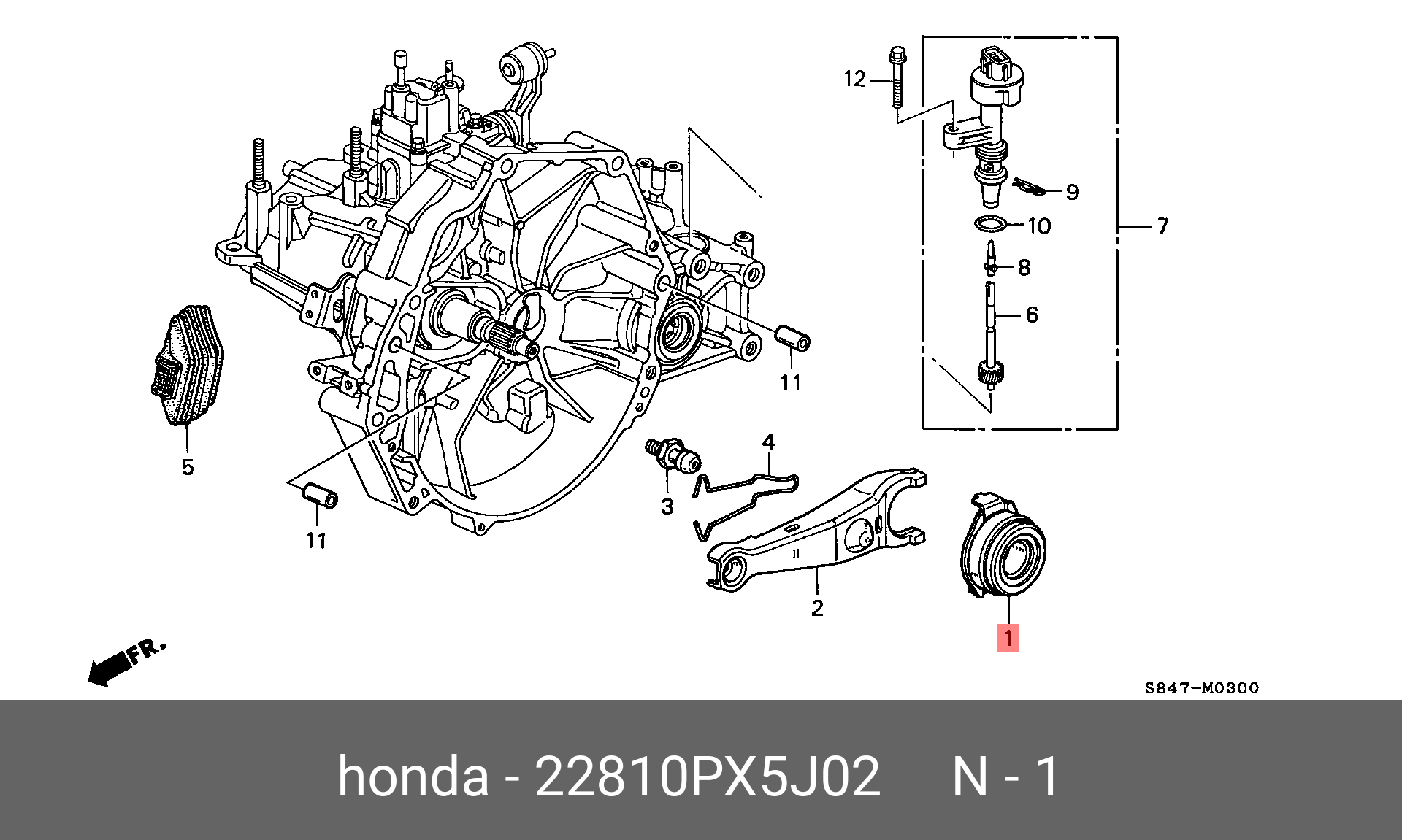 12
9
10
7
8
6
11
5
4
3
11
2
1
FR.
S847-M0300

honda - 22810PX5J02 N - 1